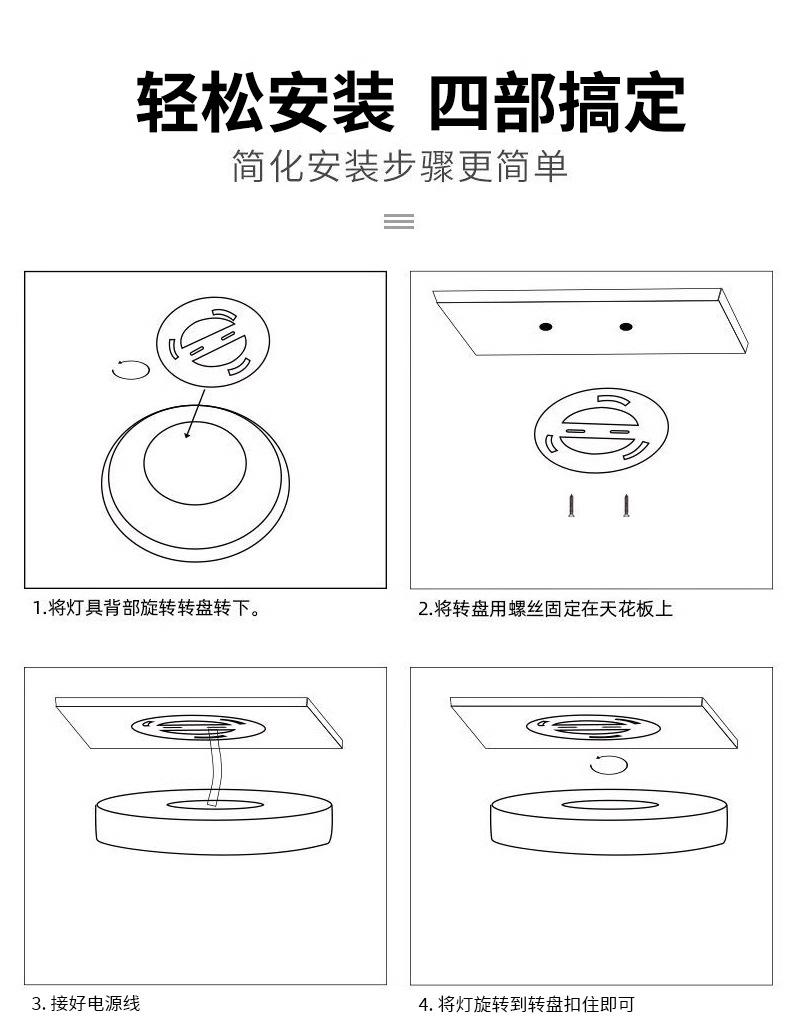 轻松安装 四部搞定
简化安装步骤更简单

1.将灯具背部旋转转盘转下。

2.将转盘用螺丝固定在天花板上

3. 接好电源线

4. 将灯旋转到转盘扣住即可