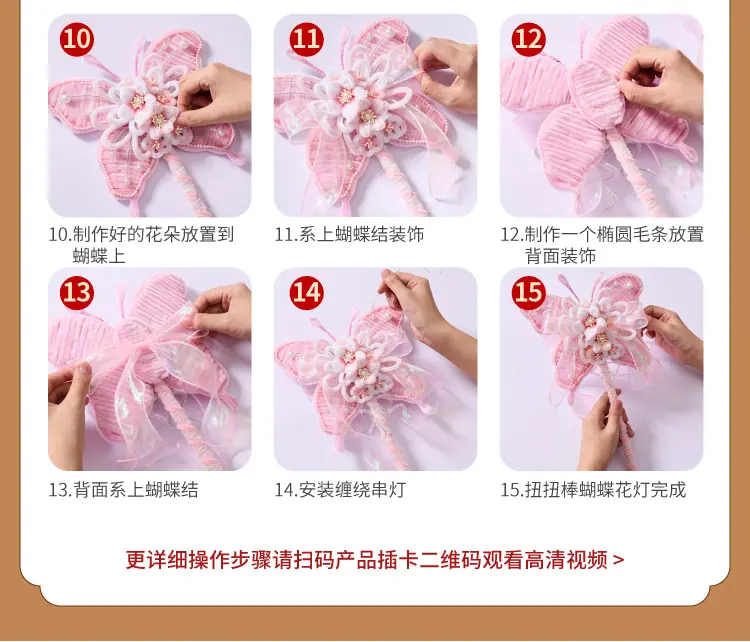 10

10.制作好的花朵放置到蝴蝶上

11

11.系上蝴蝶结装饰

12

12.制作一个椭圆毛条放置背面装饰

13

13.背面系上蝴蝶结

14

14.安装缠绕串灯

15

15.扭扭棒蝴蝶花灯完成

更详细操作步骤请扫码产品插卡二维码观看高清视频 >