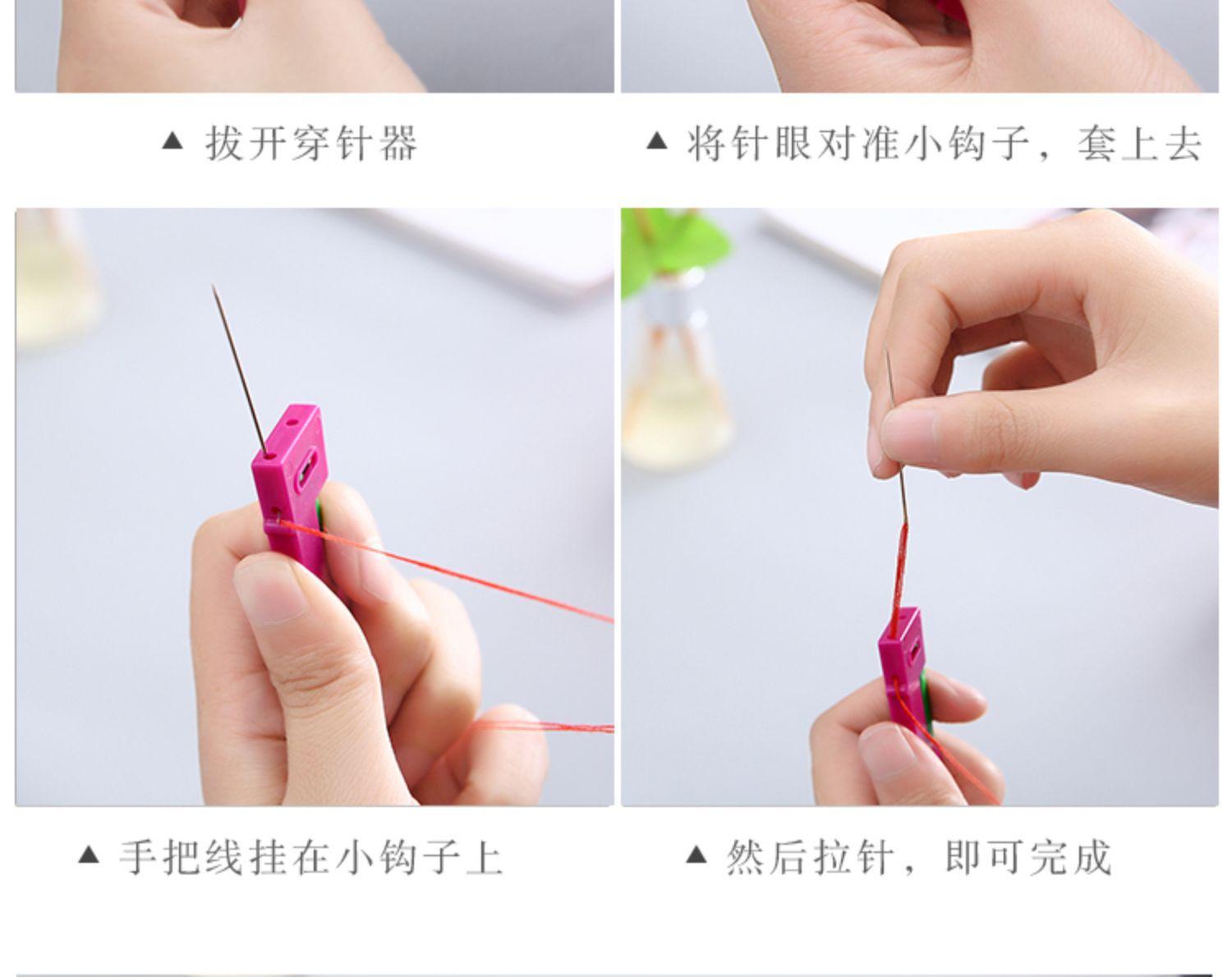 ▲ 拔开穿针器

▲ 将针眼对准小钩子，套上去

▲ 手把线挂在小钩子上

▲ 然后拉针，即可完成