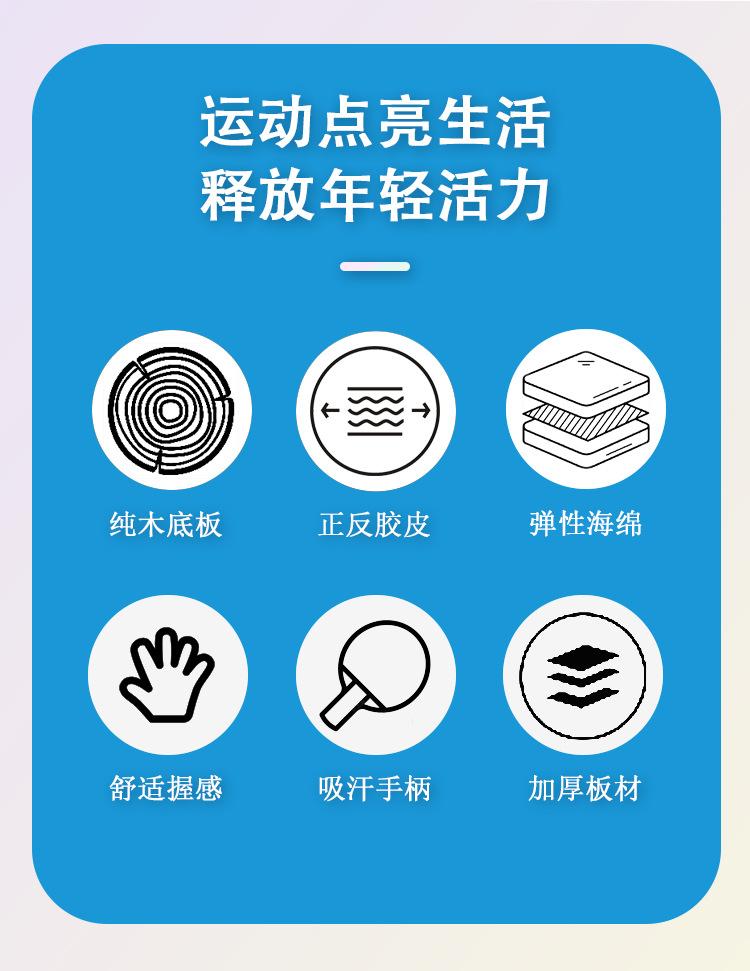 运动点亮生活
释放年轻活力

纯木底板

正反胶皮

弹性海绵

舒适握感

吸汗手柄

加厚板材