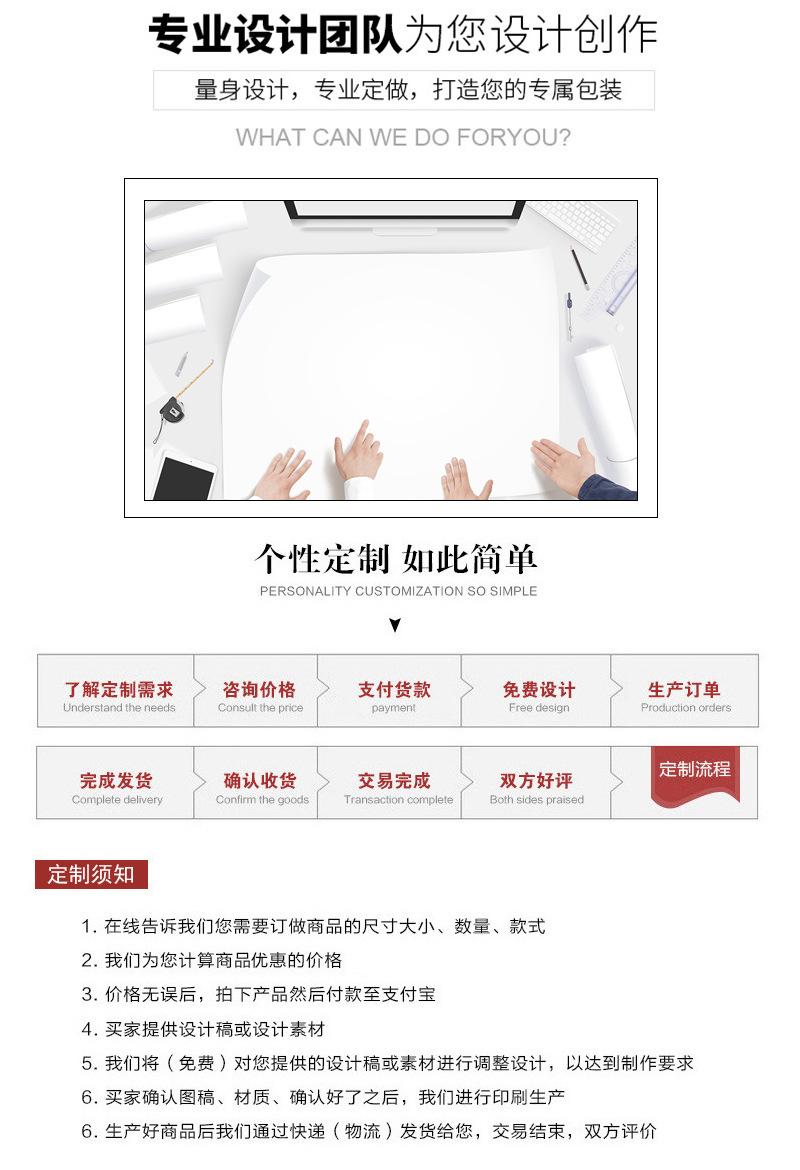 专业设计团队为您设计创作

量身设计，专业定做，打造您的专属包装

WHAT CAN WE DO FORYOU?

个性定制 如此简单

PERSONALITY CUSTOMIZATION SO SIMPLE

了解定制需求
Understand the needs

咨询价格
Consult the price

支付货款
payment

免费设计
Free design

生产订单
Production orders

完成发货
Complete delivery

确认收货
Confirm the goods

交易完成
Transaction complete

双方好评
Both sides praised

定制流程

定制须知

1. 在线告诉我们您需要订做商品的尺寸大小、数量、款式

2. 我们为您计算商品优惠的价格

3. 价格无误后，拍下产品然后付款至支付宝

4. 买家提供设计稿或设计素材

5. 我们将（免费）对您提供的设计稿或素材进行调整设计，以达到制作要求

6. 买家确认图稿、材质、确认好了之后，我们进行印刷生产

6. 生产好商品后我们通过快递（物流）发货给您，交易结束，双方评价