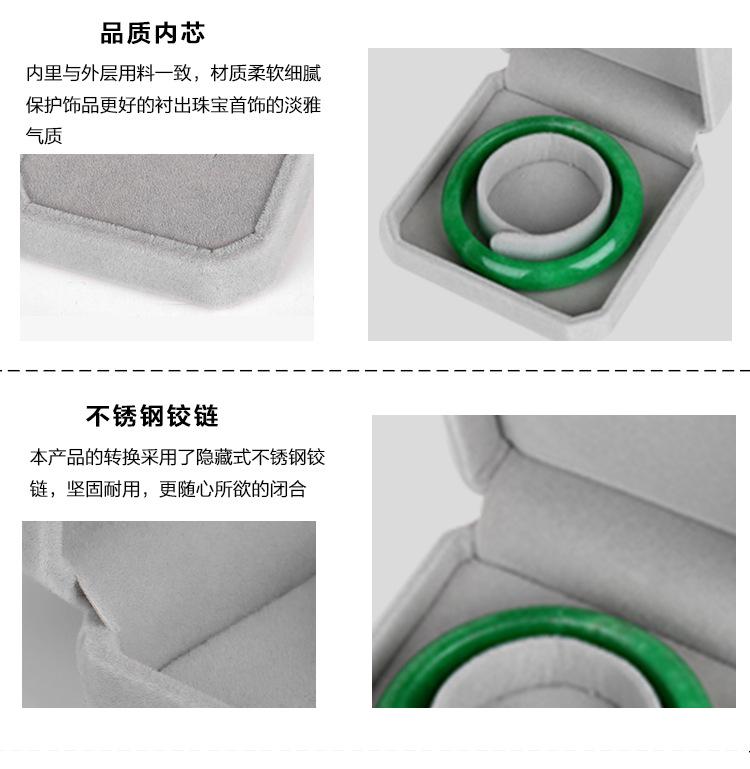 品质内芯

内里与外层用料一致，材质柔软细腻保护饰品更好的衬出珠宝首饰的淡雅气质

不锈钢铰链

本产品的转换采用了隐藏式不锈钢铰链，坚固耐用，更随心所欲的闭合