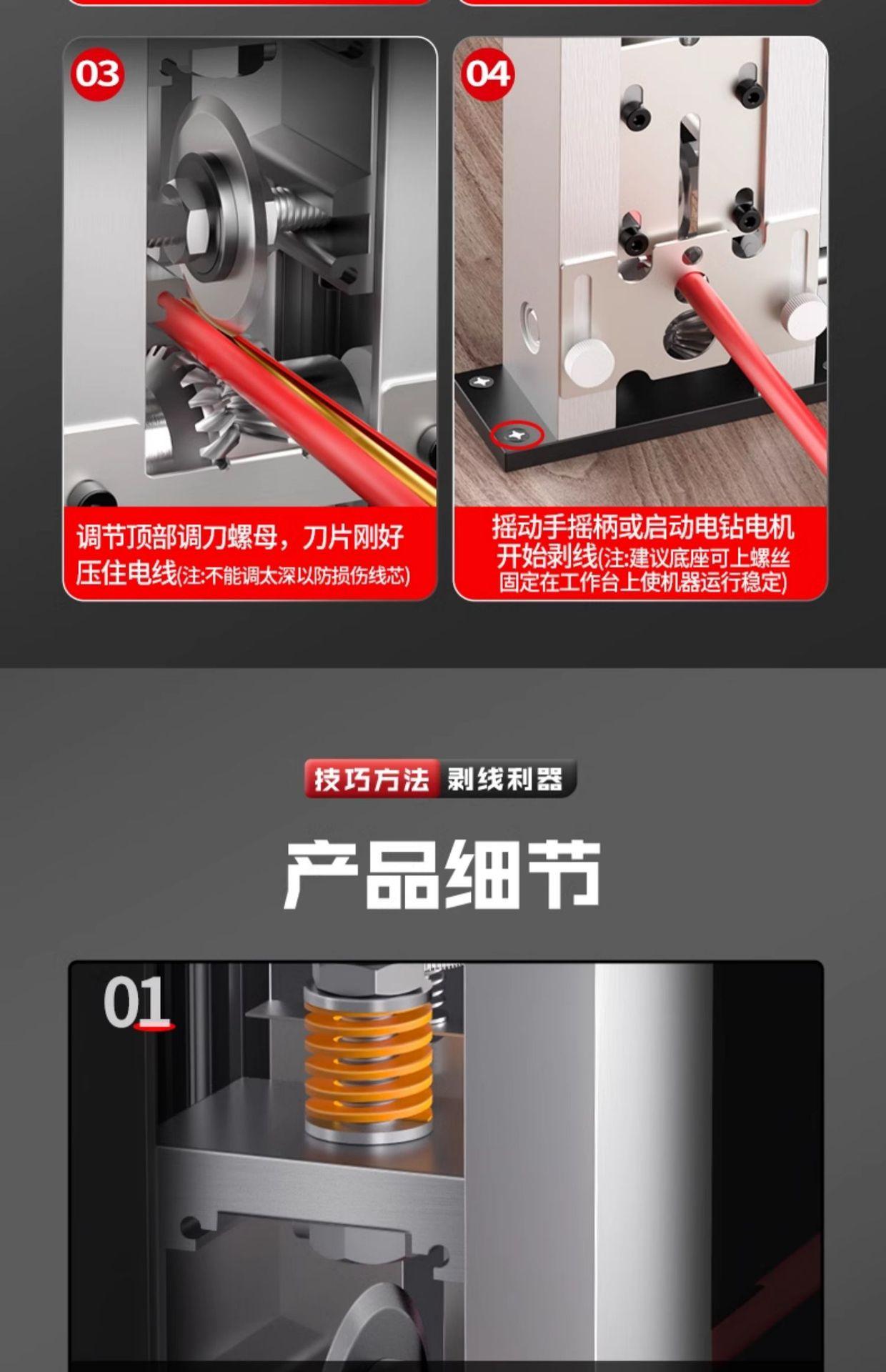 03

调节顶部调刀螺母，刀片刚好压住电线(注:不能调太深以防损伤线芯)

04

摇动手摇柄或启动电钻电机开始剥线(注:建议底座可上螺丝固定在工作台上使机器运行稳定)

技巧方法 剥线利器

产品细节

01