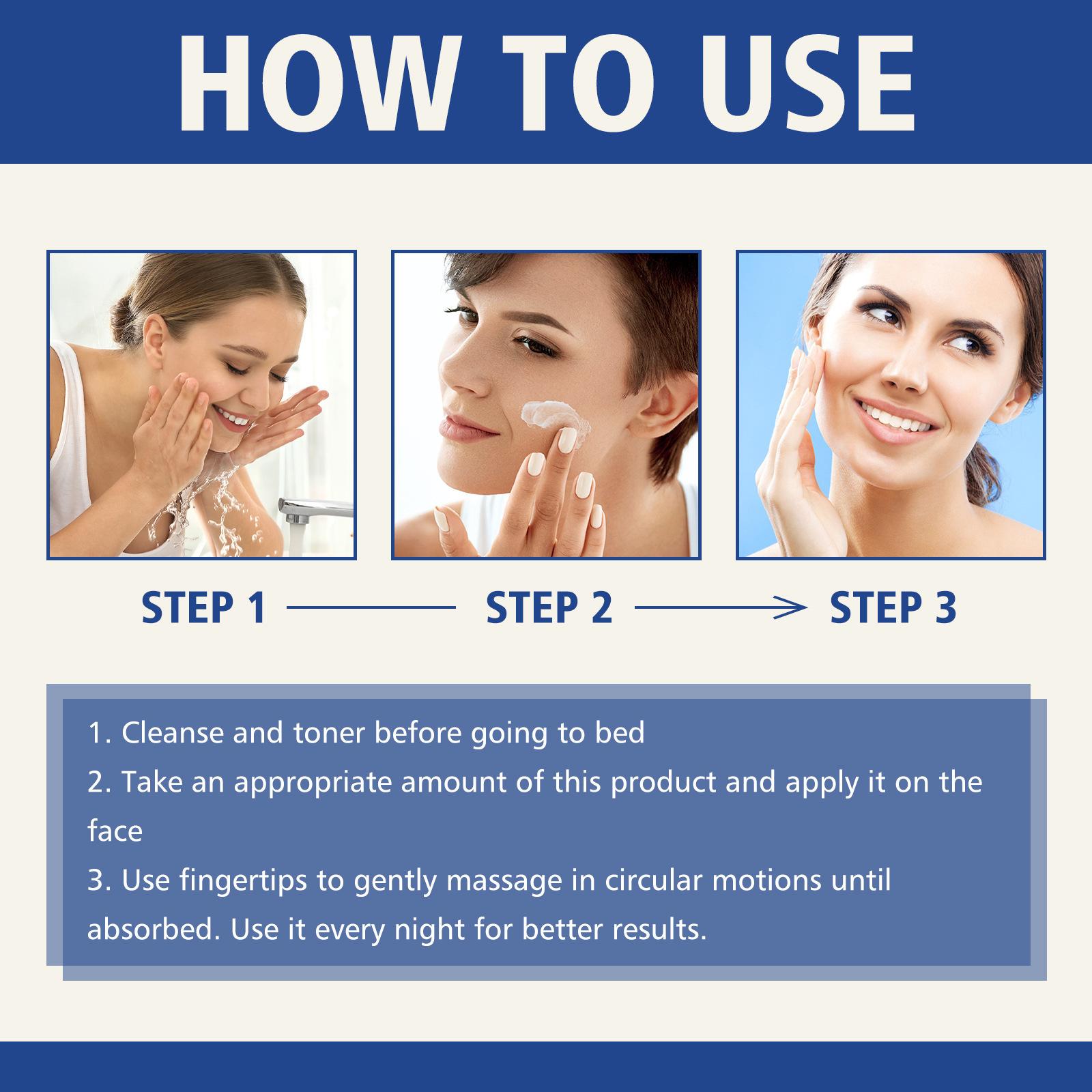 HOW TO USE

STEP 1 STEP 2 STEP 3

1. Cleanse and toner before going to bed
2. Take an appropriate amount of this product and apply it on the face
3. Use fingertips to gently massage in circular motions until absorbed. Use it every night for better results.