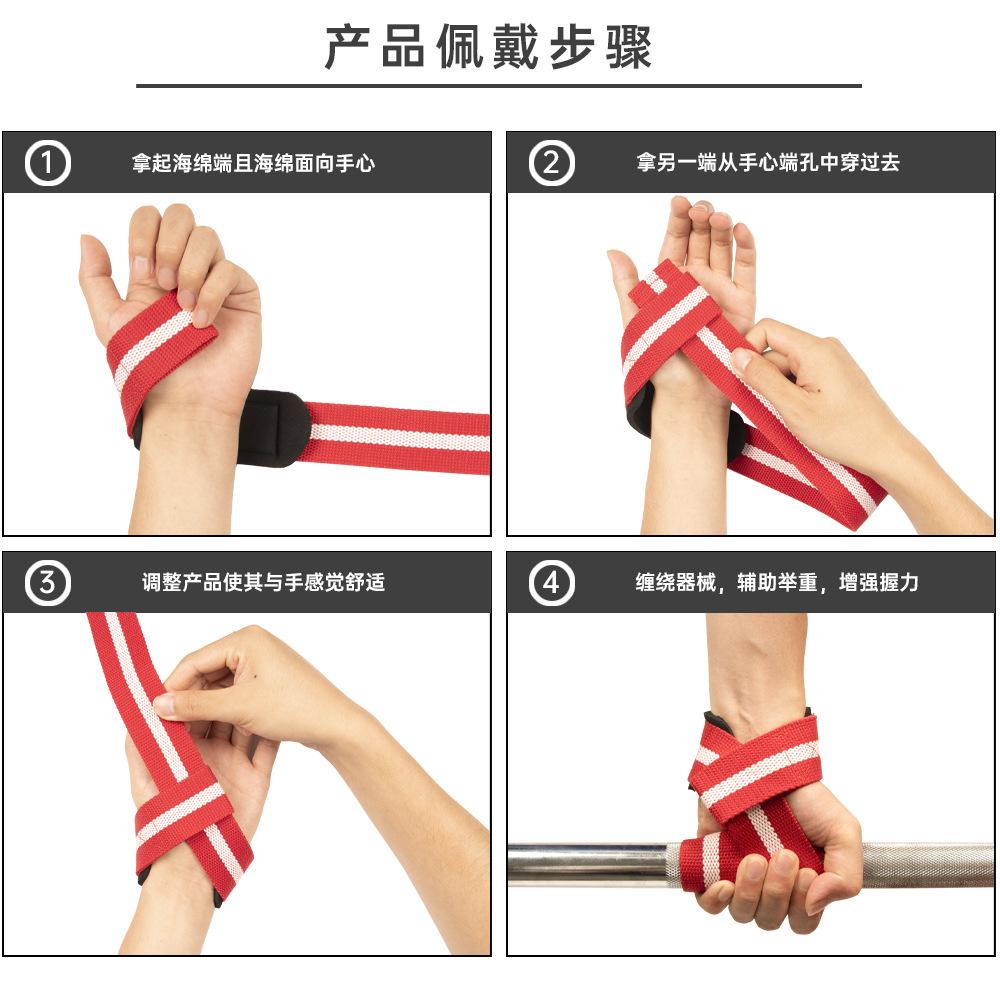 产品佩戴步骤

① 拿起海绵端且海绵面向手心

② 拿另一端从手心端孔中穿过去

③ 调整产品使其与手感觉舒适

④ 缠绕器械，辅助举重，增强握力