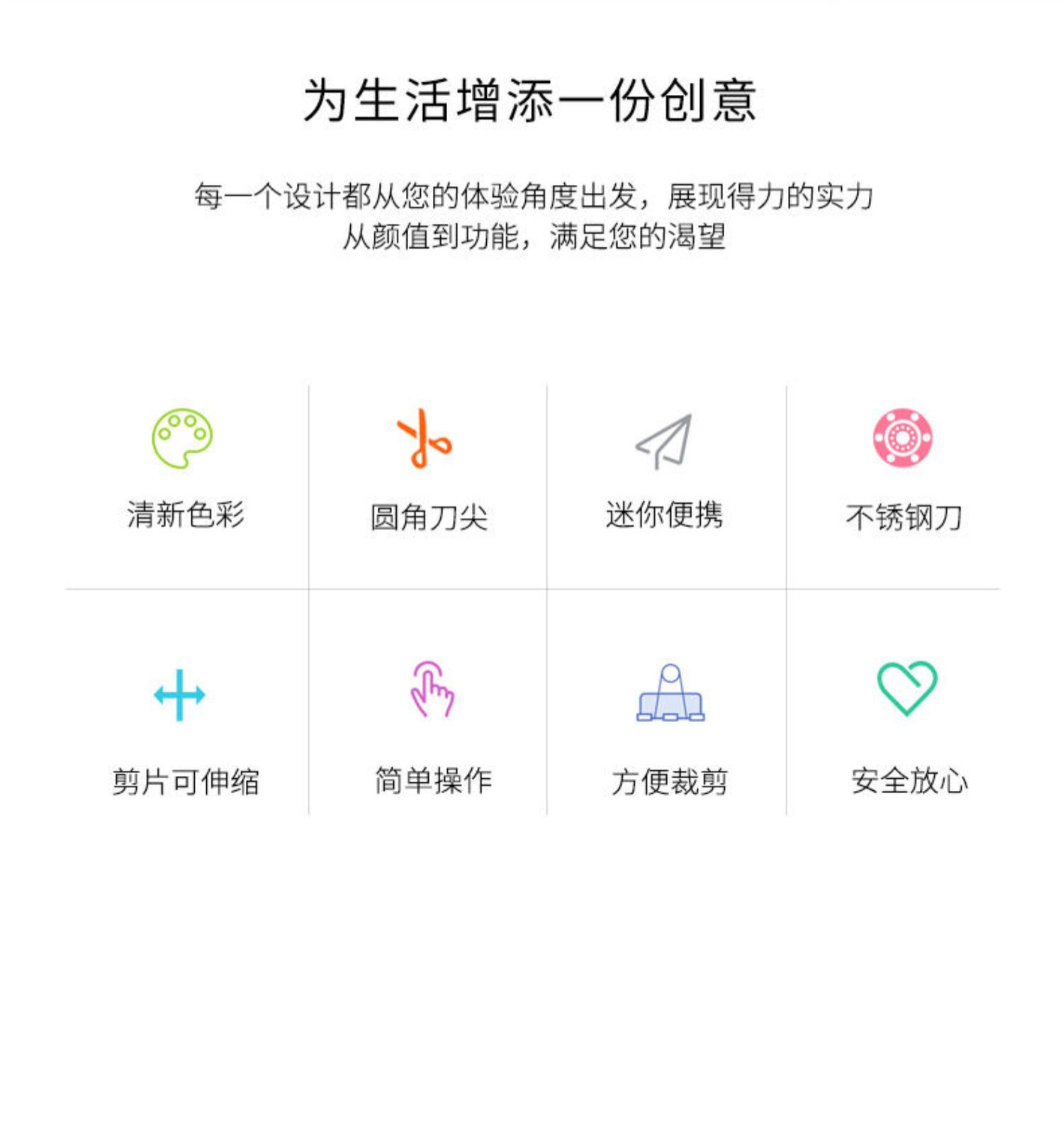 为生活增添一份创意

每一个设计都从您的体验角度出发，展现得力的实力
从颜值到功能，满足您的渴望

清新色彩

圆角刀尖

迷你便携

不锈钢刀

剪片可伸缩

简单操作

方便裁剪

安全放心