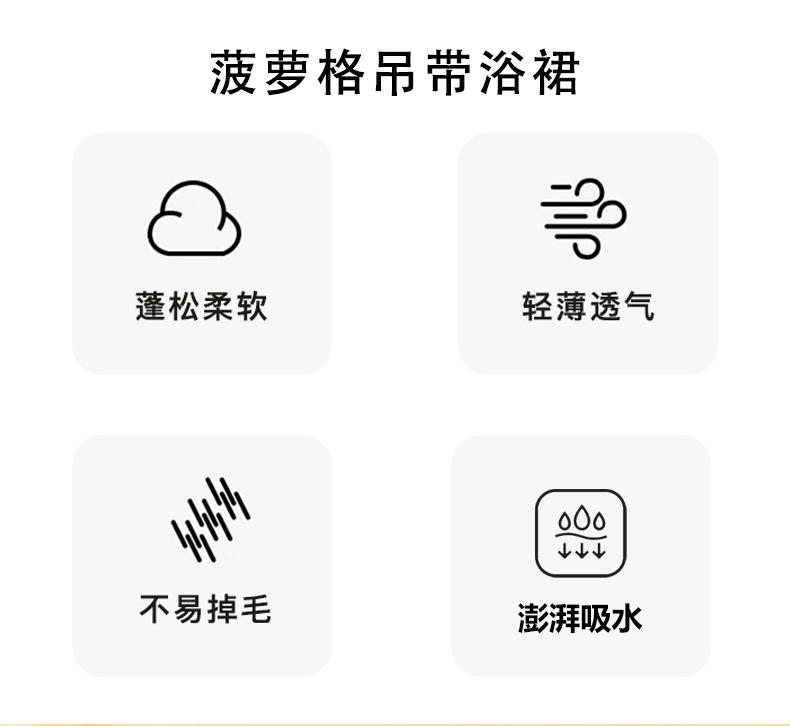 菠萝格吊带浴裙

蓬松柔软

轻薄透气

不易掉毛

澎湃吸水