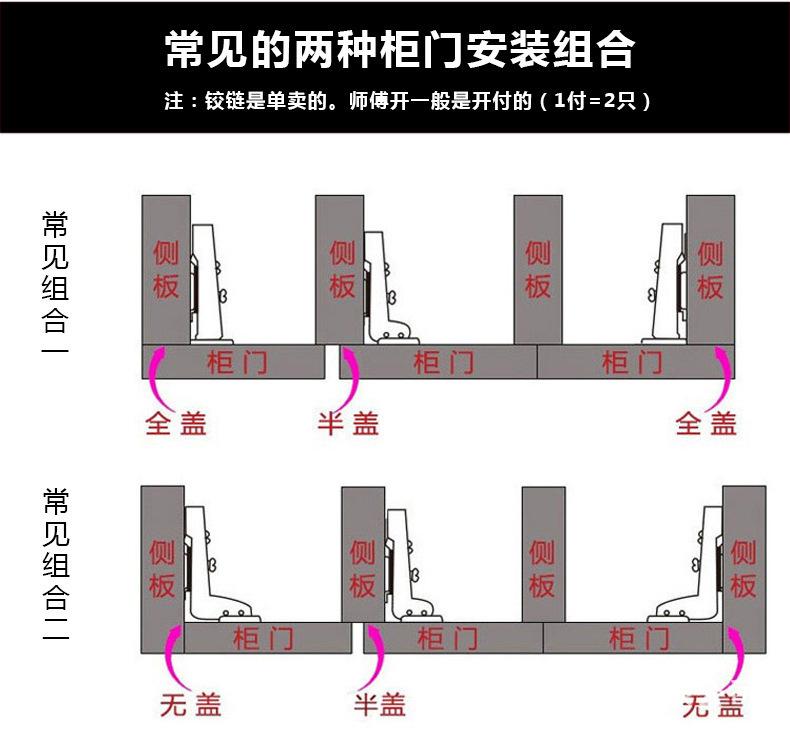 常见的两种柜门安装组合

注：铰链是单卖的。师傅开一般是开付的（1付=2只）

常见组合一

侧板

侧板

侧板

侧板

柜门

柜门

柜门

全盖

半盖

全盖

常见组合二

侧板

侧板

侧板

侧板

柜门

柜门

柜门

无盖

半盖

无盖