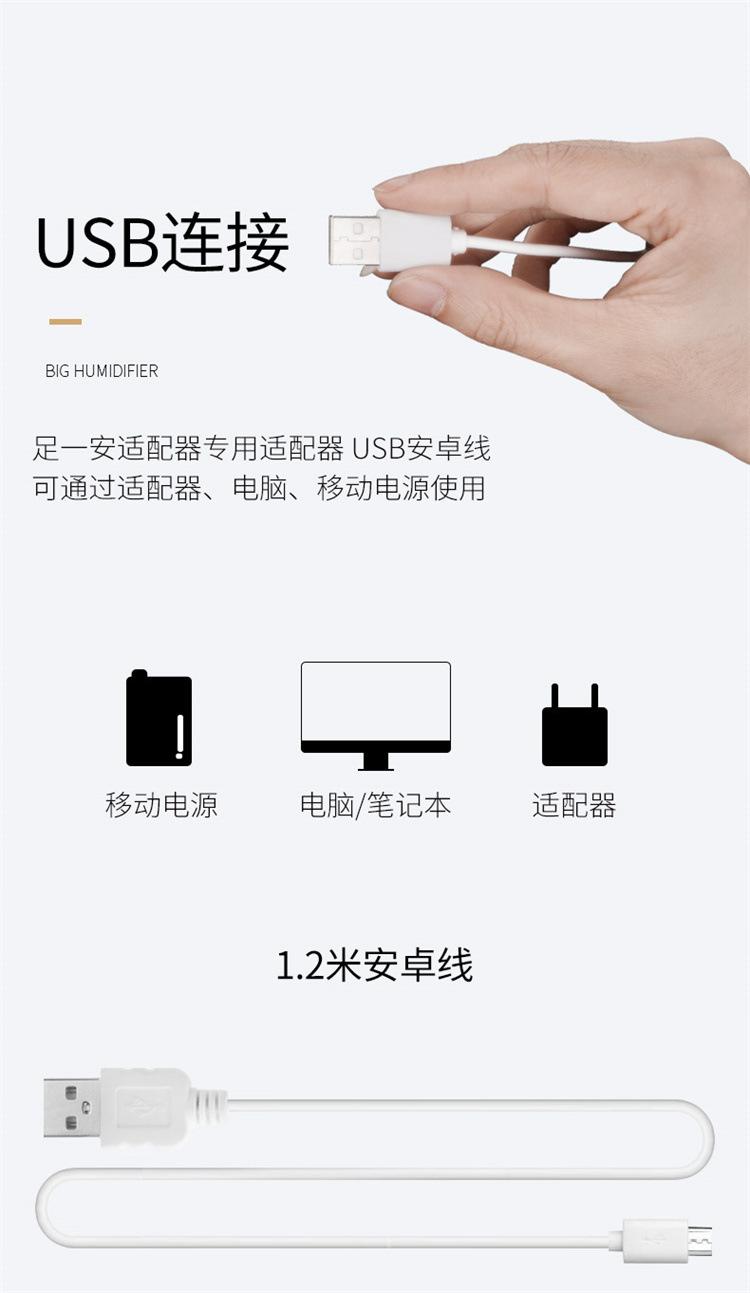 USB连接

BIG HUMIDIFIER

足一安适配器专用适配器 USB安卓线
可通过适配器、电脑、移动电源使用

移动电源

电脑/笔记本

适配器

1.2米安卓线