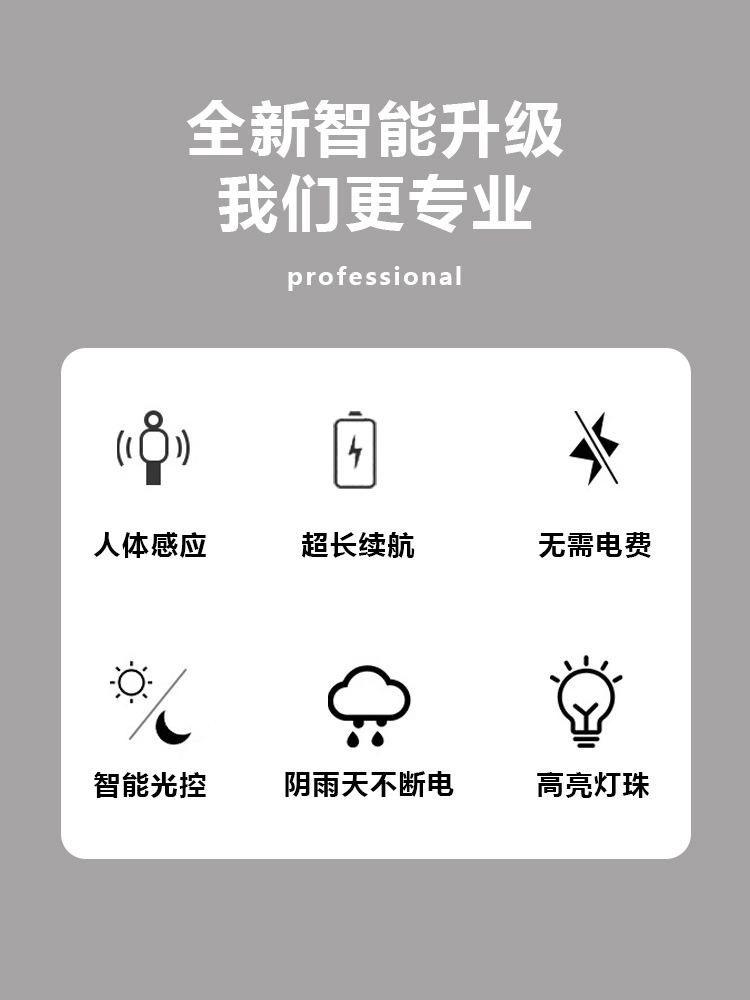 全新智能升级
我们更专业

professional

人体感应 超长续航 无需电费

智能光控 阴雨天不断电 高亮灯珠