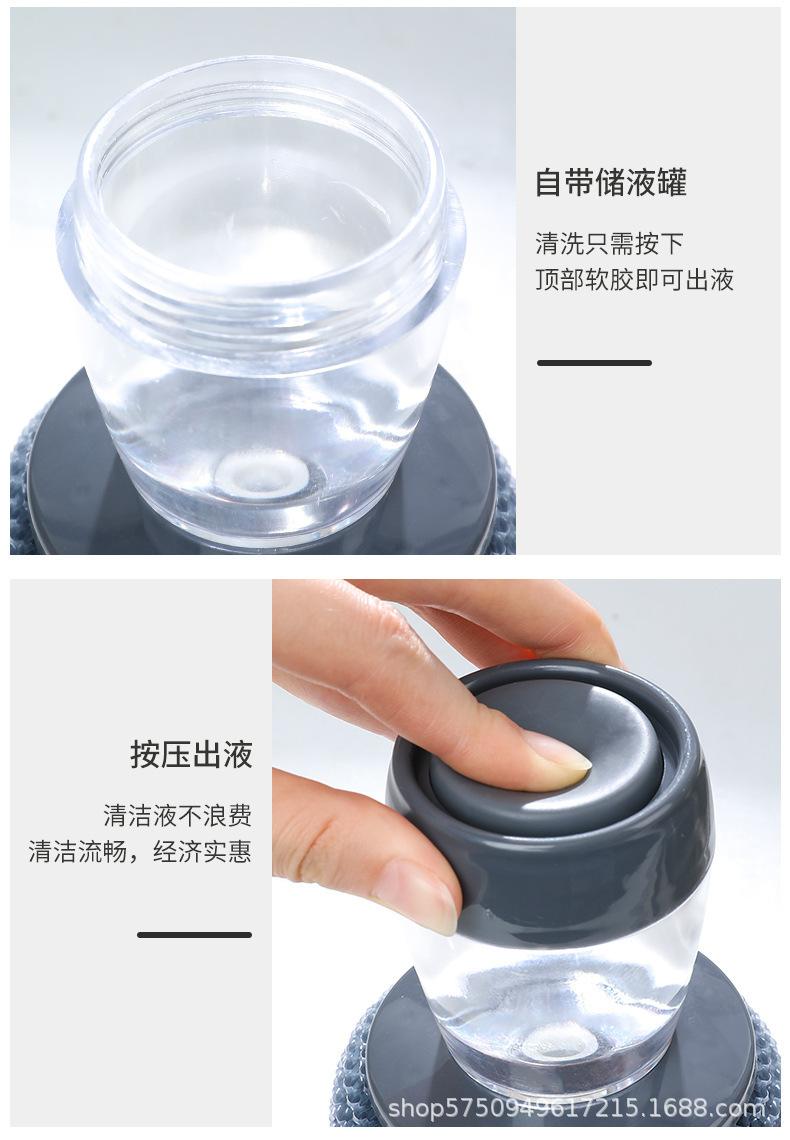 自带储液罐

清洗只需按下
顶部软胶即可出液

按压出液

清洁液不浪费
清洁流畅，经济实惠

shop5750949617215.1688.com