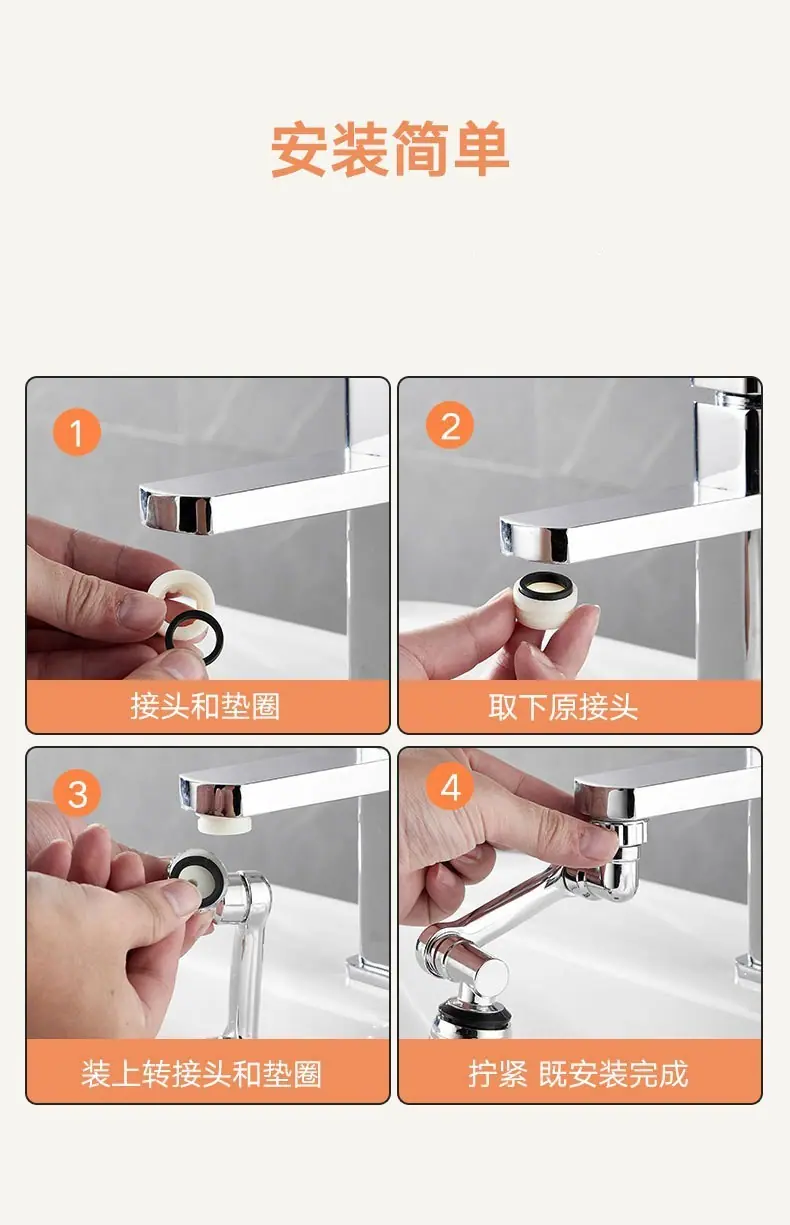 安装简单

1
接头和垫圈

2
取下原接头

3
装上转接头和垫圈

4
拧紧 既安装完成