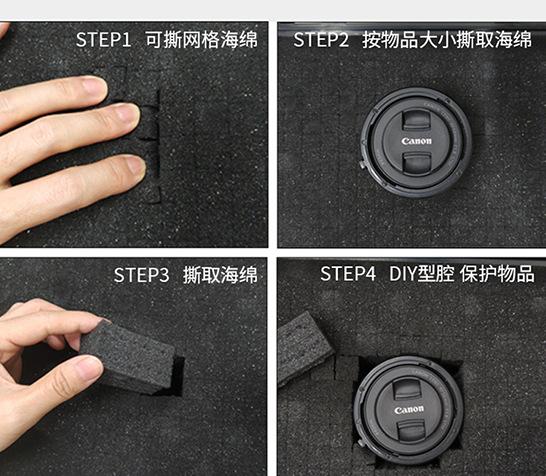 STEP1 可撕网格海绵

STEP2 按物品大小撕取海绵

Canon

STEP3 撕取海绵

STEP4 DIY型腔 保护物品

Canon