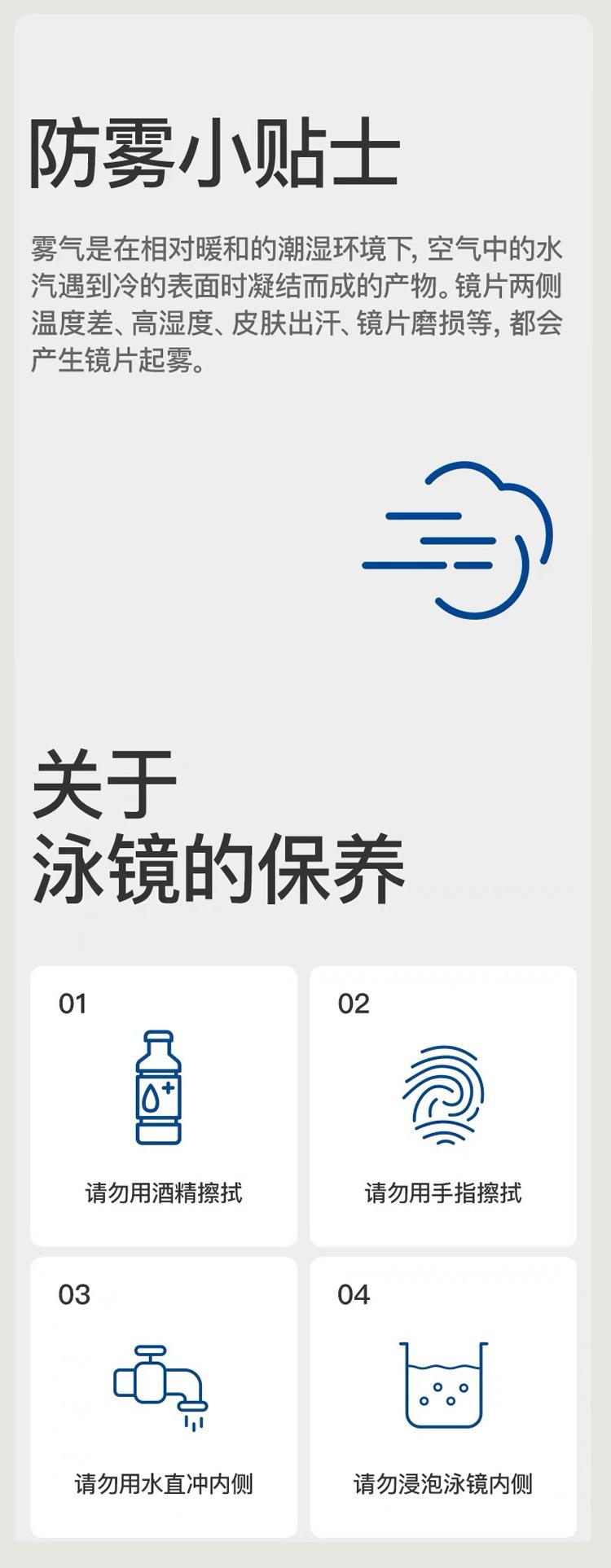 防雾小贴士

雾气是在相对暖和的潮湿环境下，空气中的水汽遇到冷的表面时凝结而成的产物。镜片两侧温度差、高湿度、皮肤出汗、镜片磨损等，都会产生镜片起雾。

关于
泳镜的保养

01
请勿用酒精擦拭

02
请勿用手指擦拭

03
请勿用水直冲内侧

04
请勿浸泡泳镜内侧