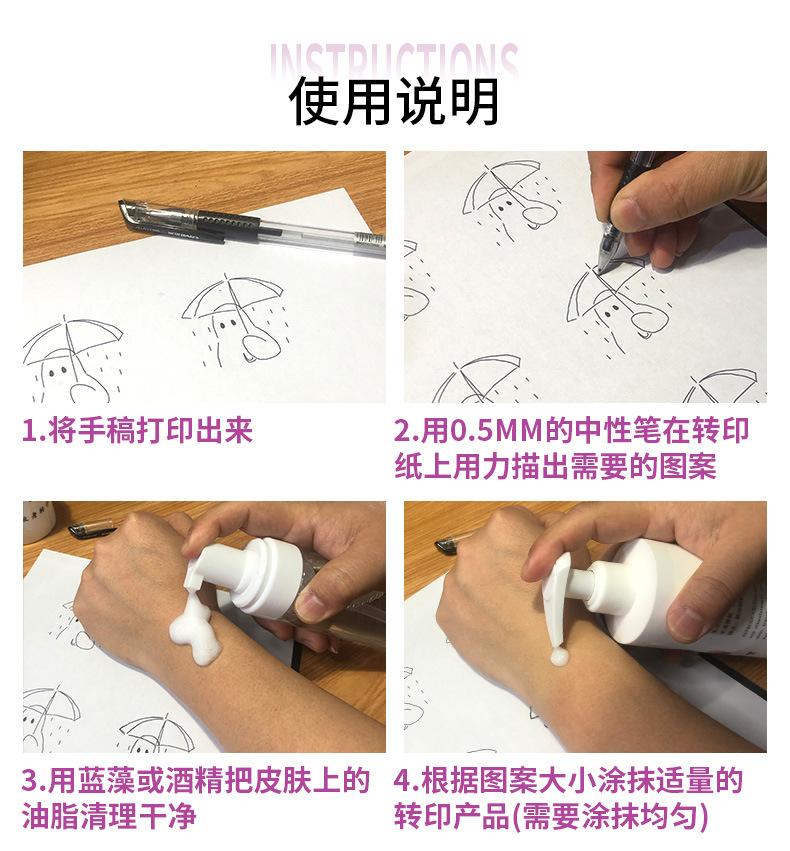 INSTRUCTIONS
使用说明

1.将手稿打印出来

2.用0.5MM的中性笔在转印纸上用力描出需要的图案

3.用蓝藻或酒精把皮肤上的油脂清理干净

4.根据图案大小涂抹适量的转印产品(需要涂抹均匀)