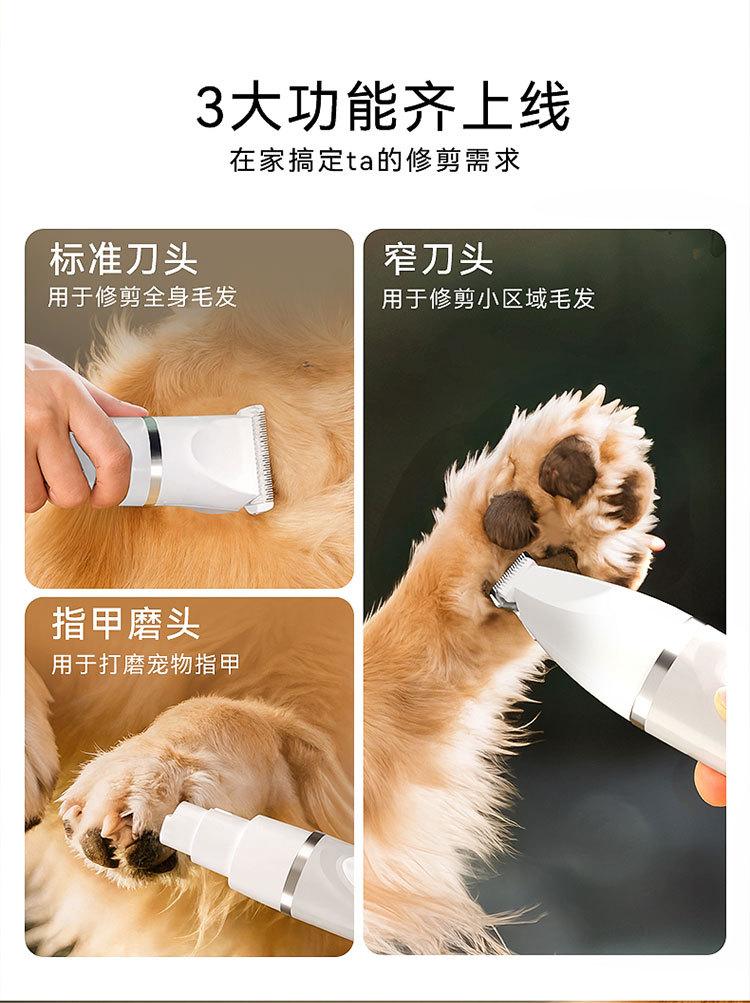 3大功能齐上线
在家搞定ta的修剪需求

标准刀头
用于修剪全身毛发

指甲磨头
用于打磨宠物指甲

窄刀头
用于修剪小区域毛发