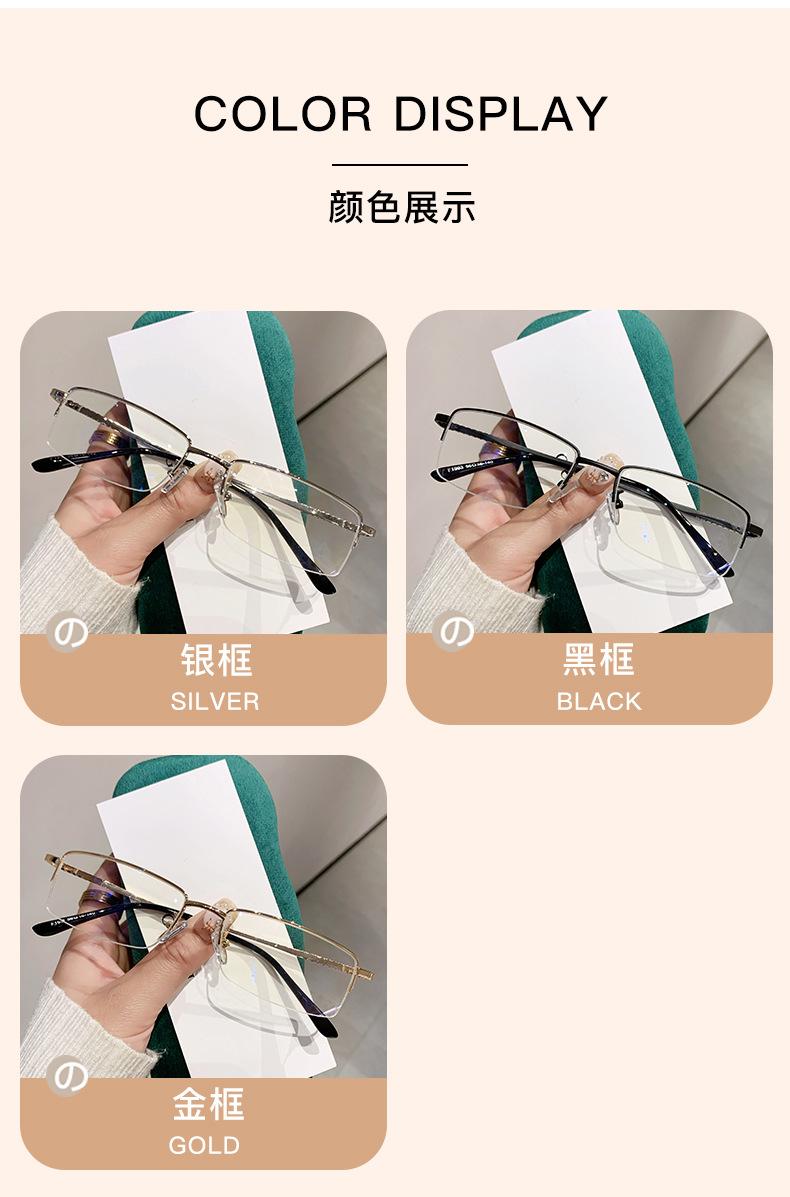 COLOR DISPLAY

颜色展示

の

银框

SILVER

の

黑框

BLACK

の

金框

GOLD