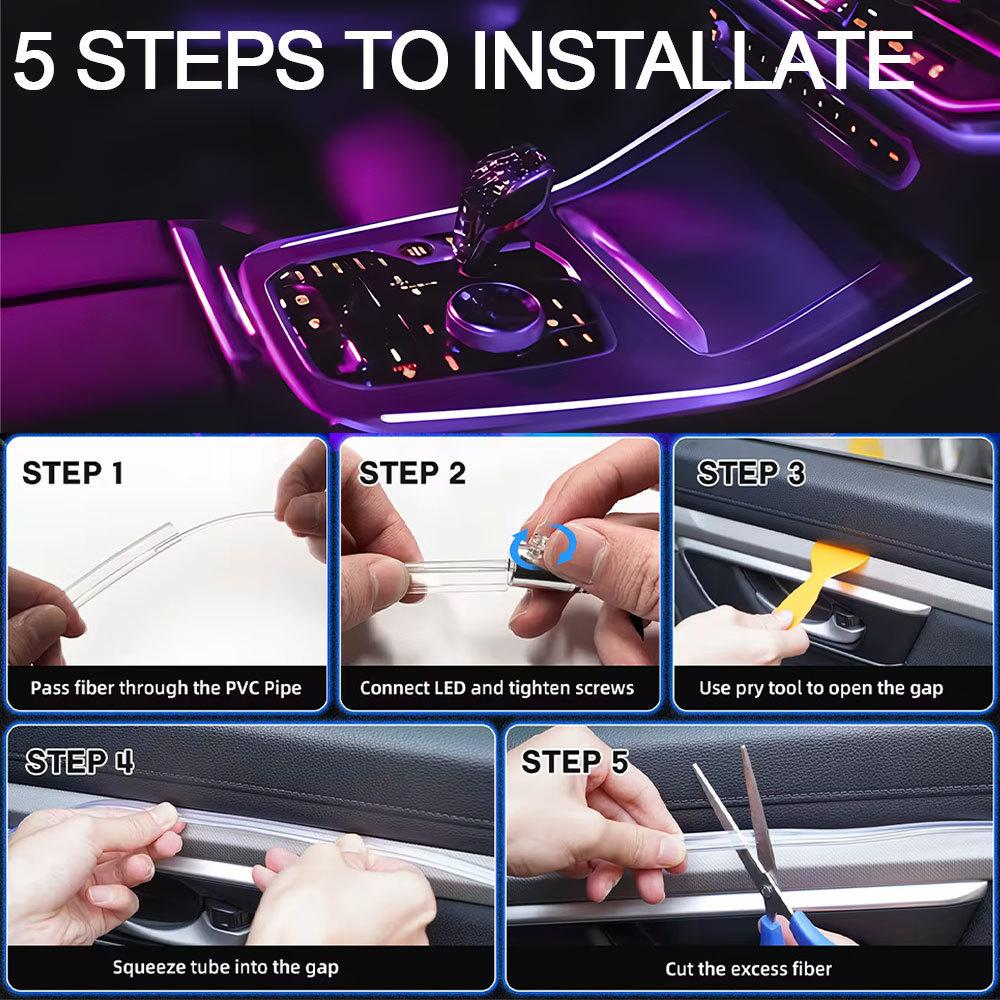 5 STEPS TO INSTALLATE

STEP 1
Pass fiber through the PVC Pipe

STEP 2
Connect LED and tighten screws

STEP 3
Use pry tool to open the gap

STEP 4
Squeeze tube into the gap

STEP 5
Cut the excess fiber