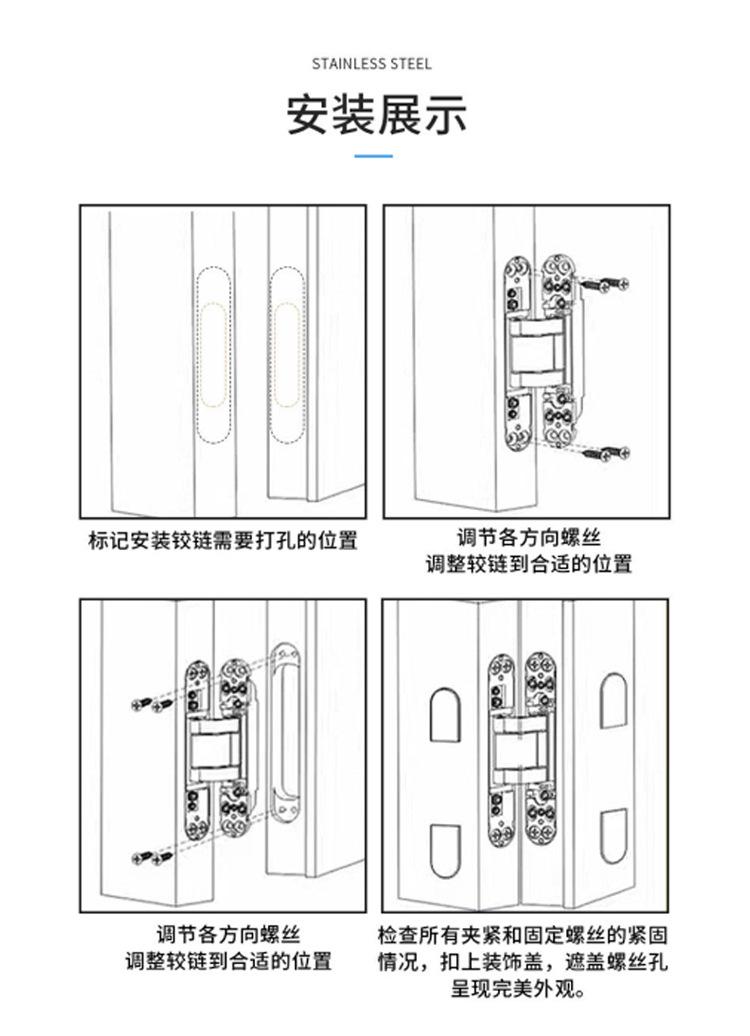 STAINLESS STEEL

安装展示

标记安装铰链需要打孔的位置

调节各方向螺丝
调整铰链到合适的位置

调节各方向螺丝
调整铰链到合适的位置

检查所有夹紧和固定螺丝的紧固情况，扣上装饰盖，遮盖螺丝孔呈现完美外观。