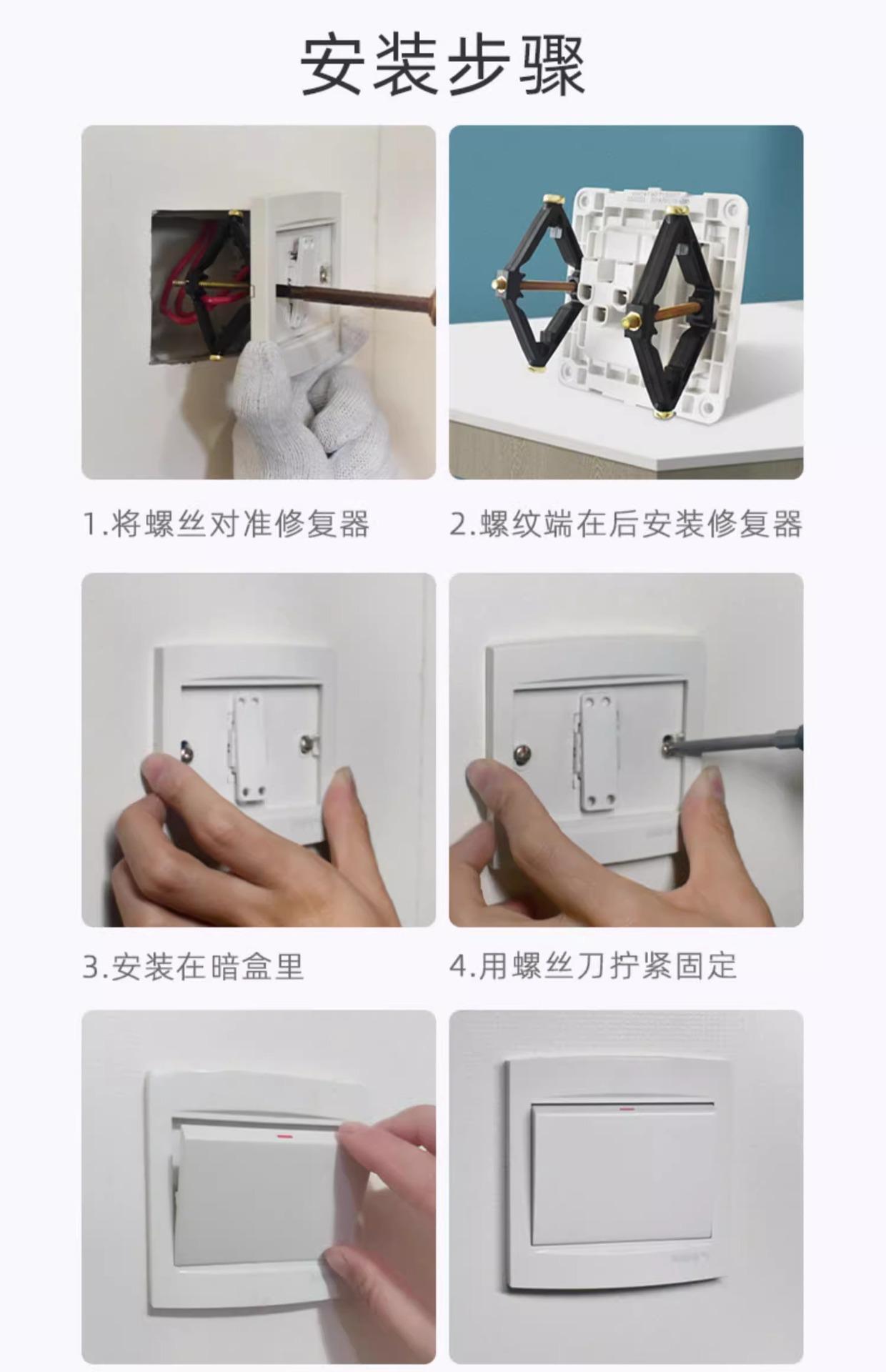 安装步骤

1.将螺丝对准修复器

2.螺纹端在后安装修复器

3.安装在暗盒里

4.用螺丝刀拧紧固定