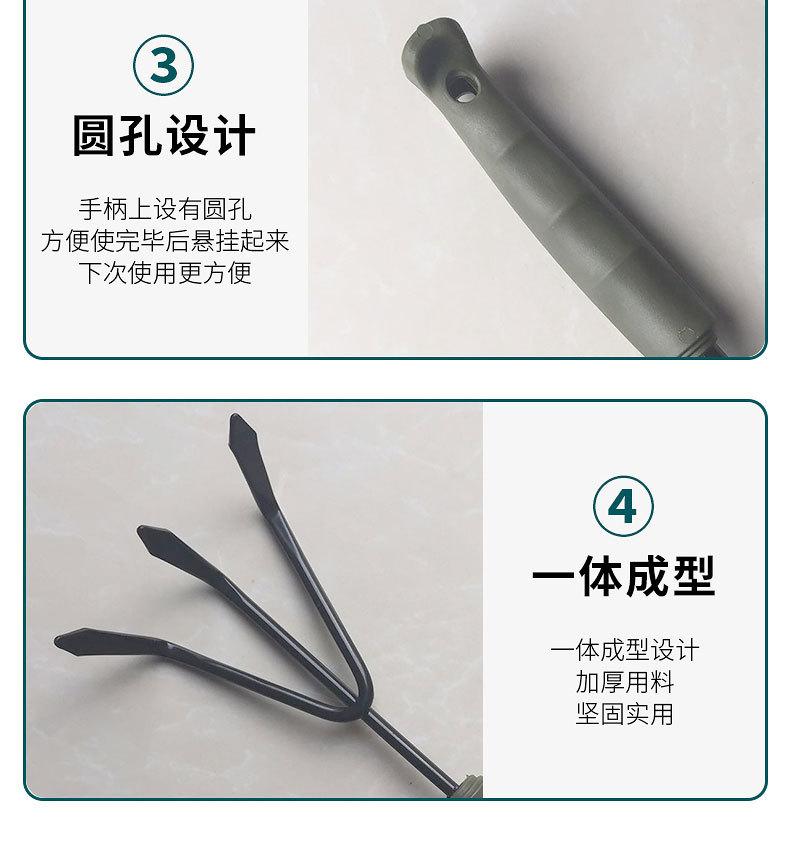 3

圆孔设计

手柄上设有圆孔
方便使完毕后悬挂起来
下次使用更方便

4

一体成型

一体成型设计
加厚用料
坚固实用