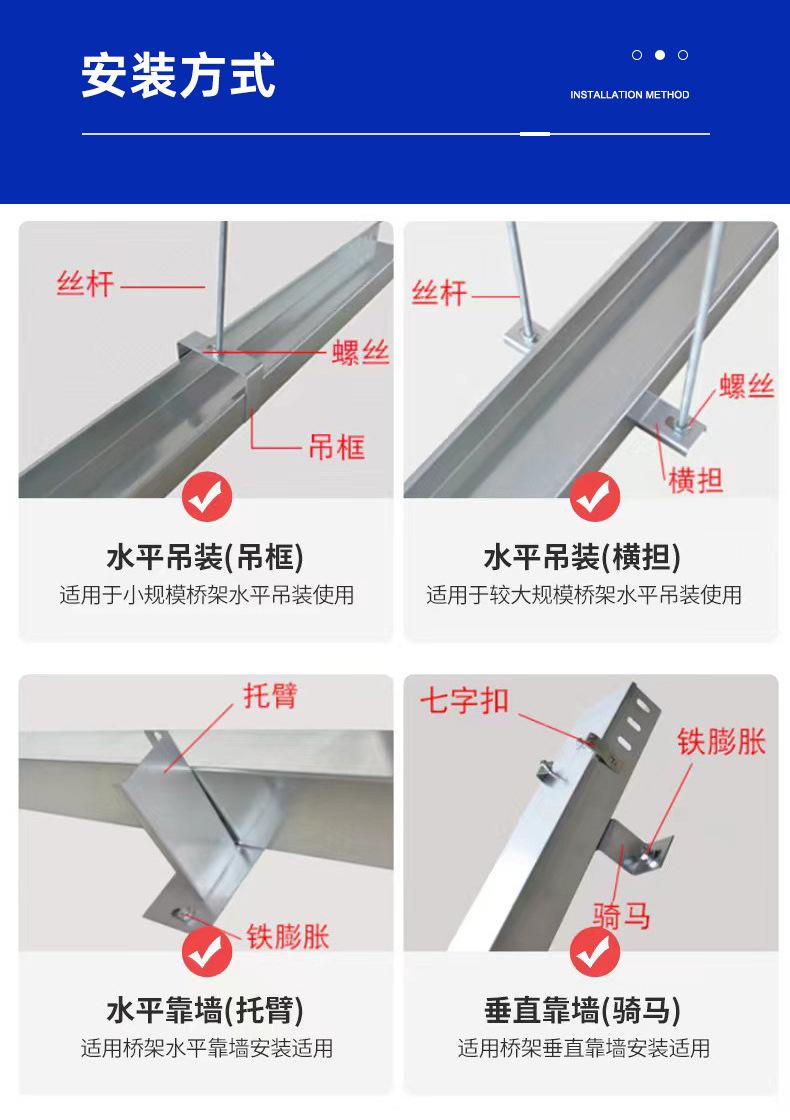 安装方式

INSTALLATION METHOD

丝杆

螺丝

吊框

水平吊装(吊框)

适用于小规模桥架水平吊装使用

丝杆

螺丝

横担

水平吊装(横担)

适用于较大规模桥架水平吊装使用

托臂

铁膨胀

水平靠墙(托臂)

适用桥架水平靠墙安装适用

七字扣

铁膨胀

骑马

垂直靠墙(骑马)

适用桥架垂直靠墙安装适用