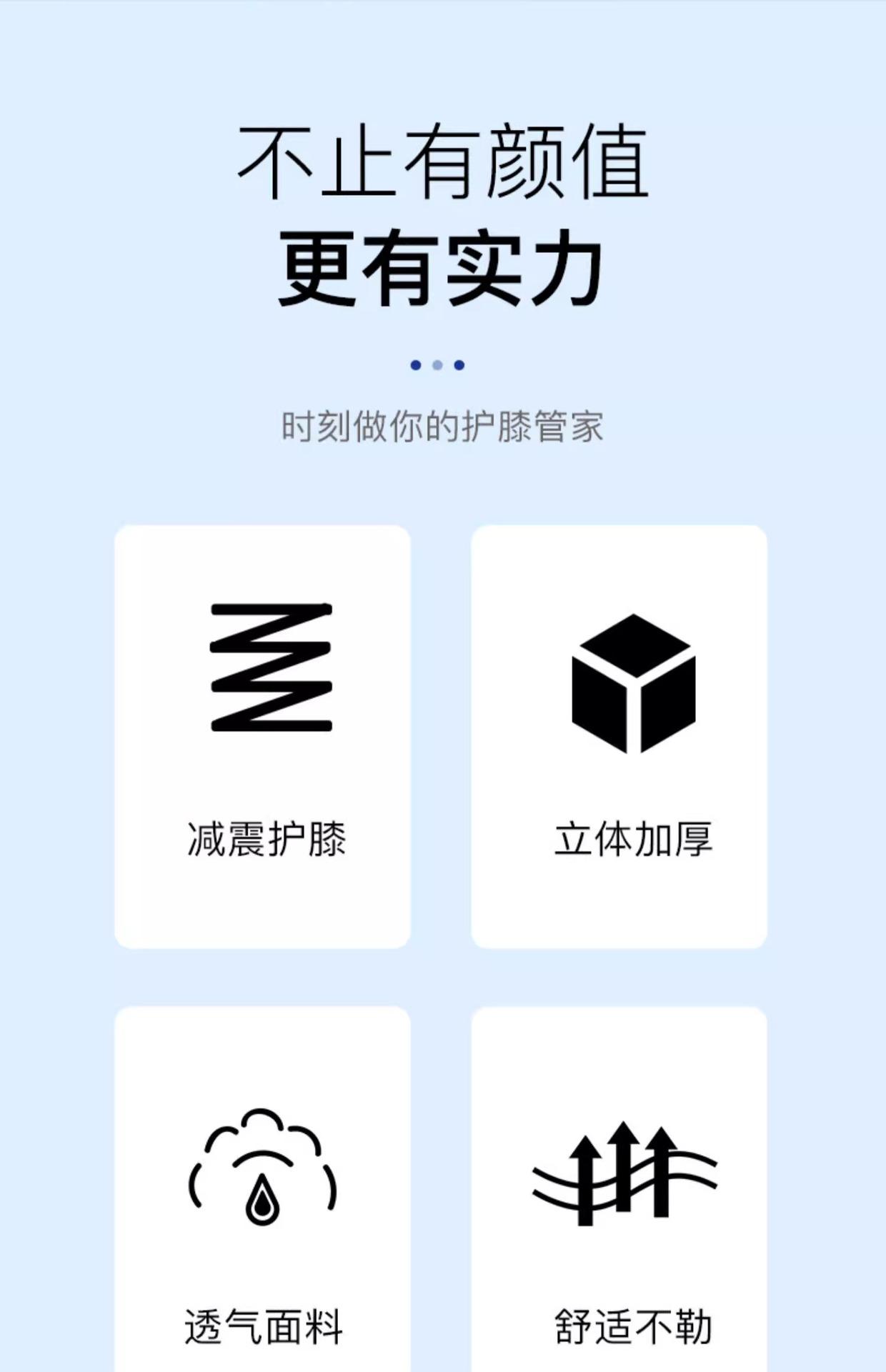 不止有颜值
更有实力

时刻做你的护膝管家

减震护膝

立体加厚

透气面料

舒适不勒