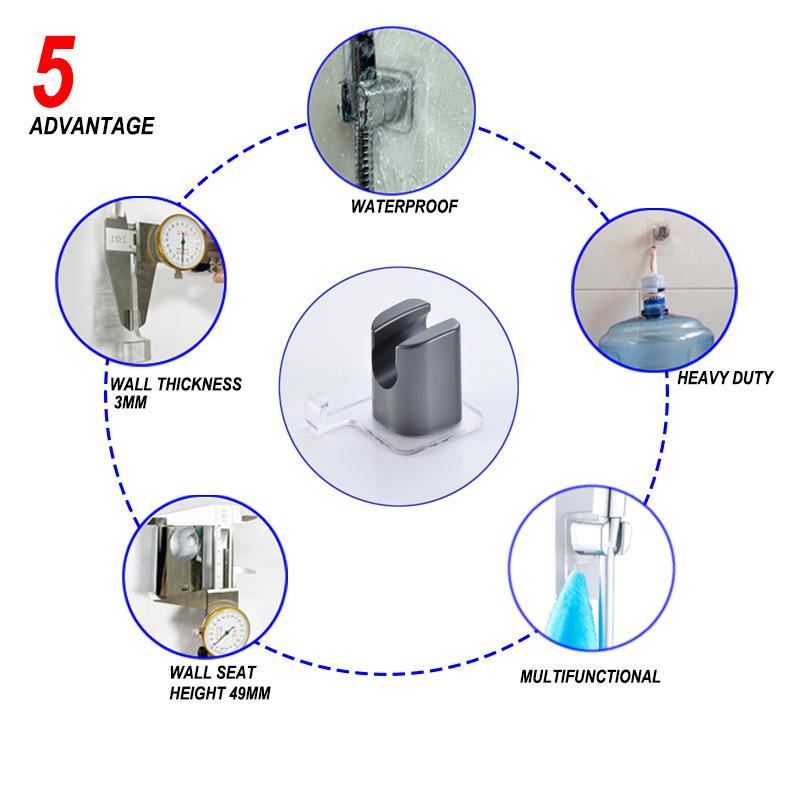 5
ADVANTAGE

WATERPROOF

WALL THICKNESS
3MM

HEAVY DUTY

WALL SEAT
HEIGHT 49MM

MULTIFUNCTIONAL