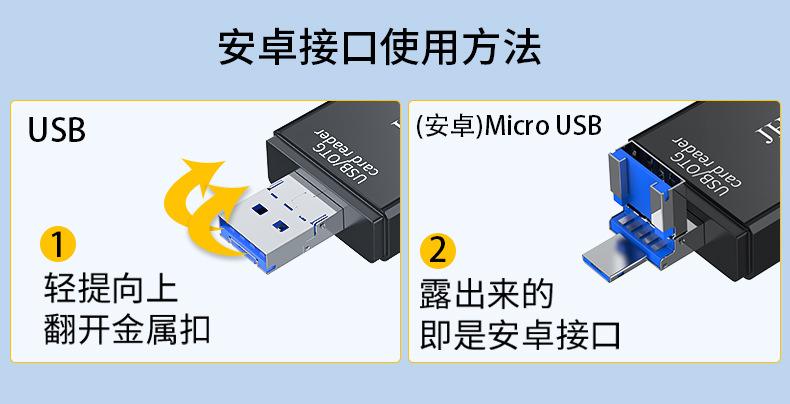 安卓接口使用方法

USB

USB/OTG card reader

1
轻提向上
翻开金属扣

(安卓)Micro USB

USB/OTG card reader

2
露出来的
即是安卓接口