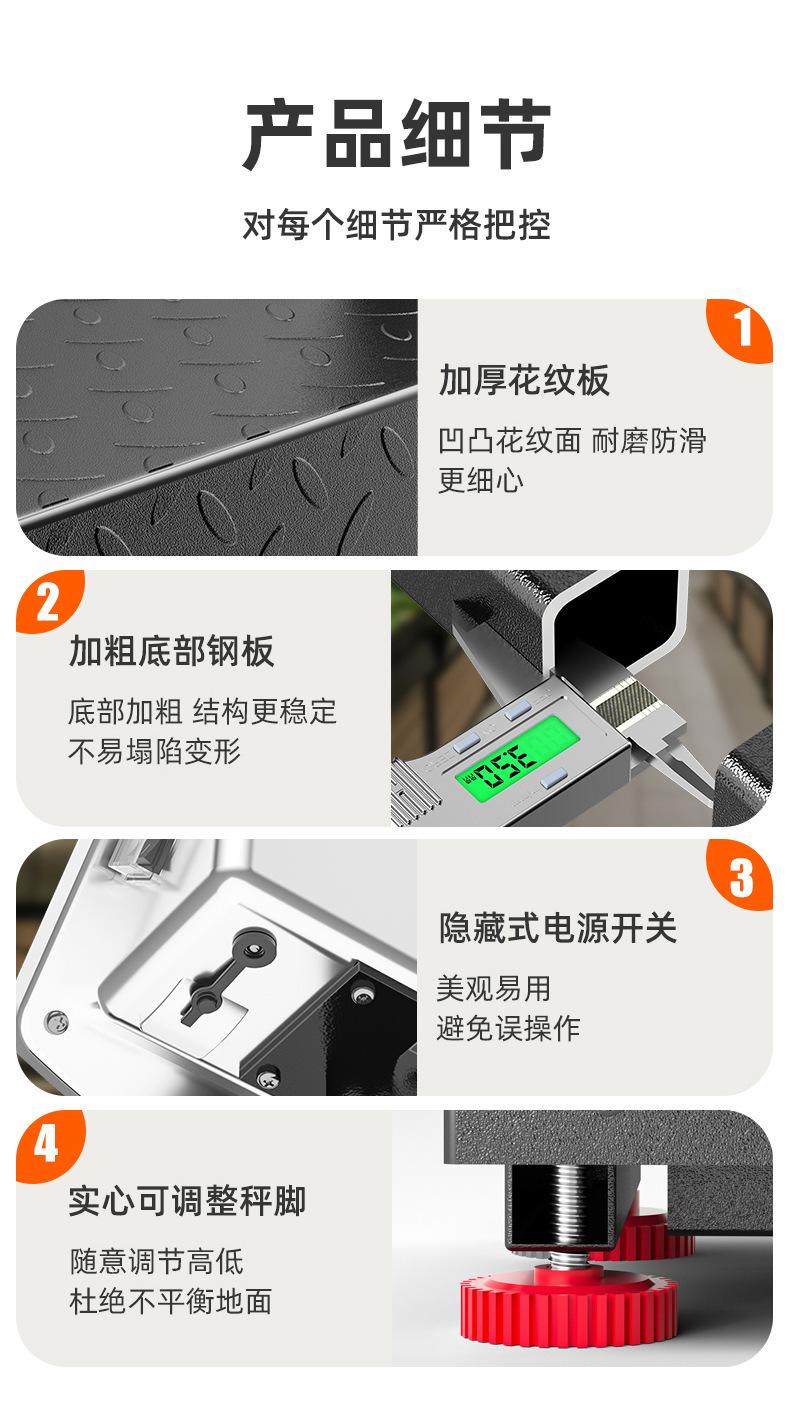 产品细节

对每个细节严格把控

1

加厚花纹板

凹凸花纹面 耐磨防滑
更细心

2

加粗底部钢板

底部加粗 结构更稳定
不易塌陷变形

3.50

3

隐藏式电源开关

美观易用
避免误操作

4

实心可调整秤脚

随意调节高低
杜绝不平衡地面