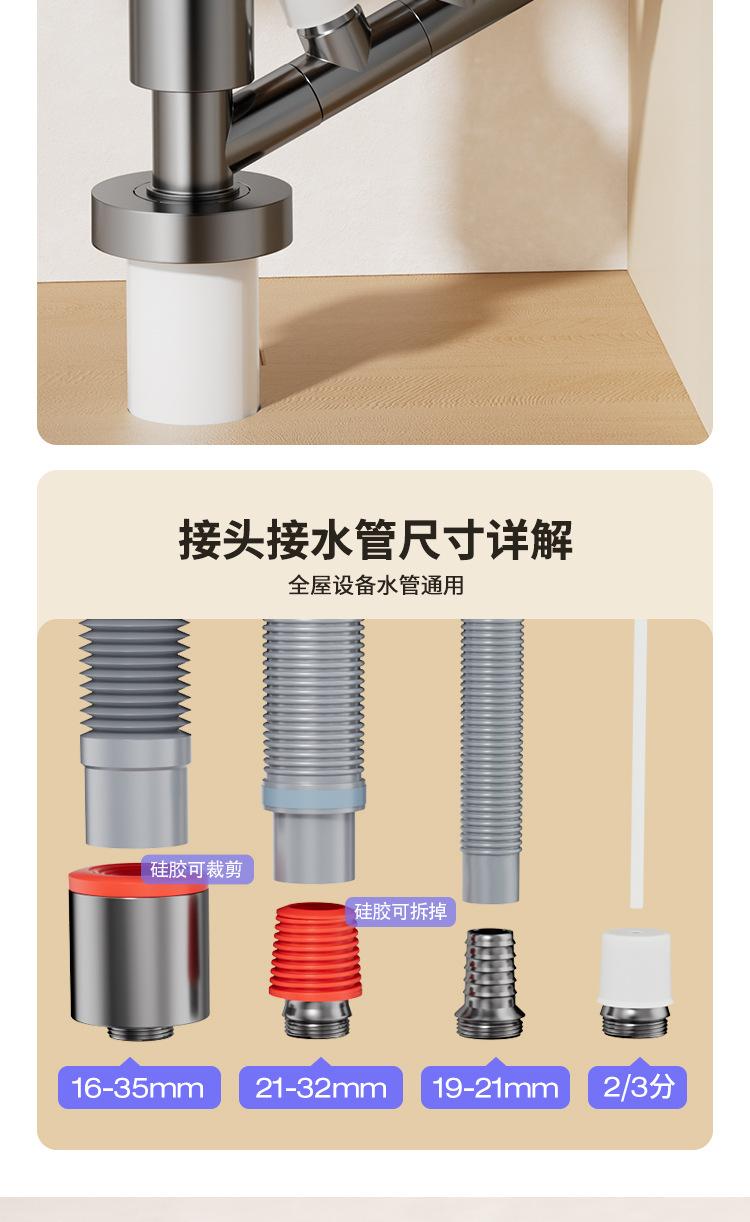 接头接水管尺寸详解
全屋设备水管通用

硅胶可裁剪
硅胶可拆掉

16-35mm
21-32mm
19-21mm
2/3分