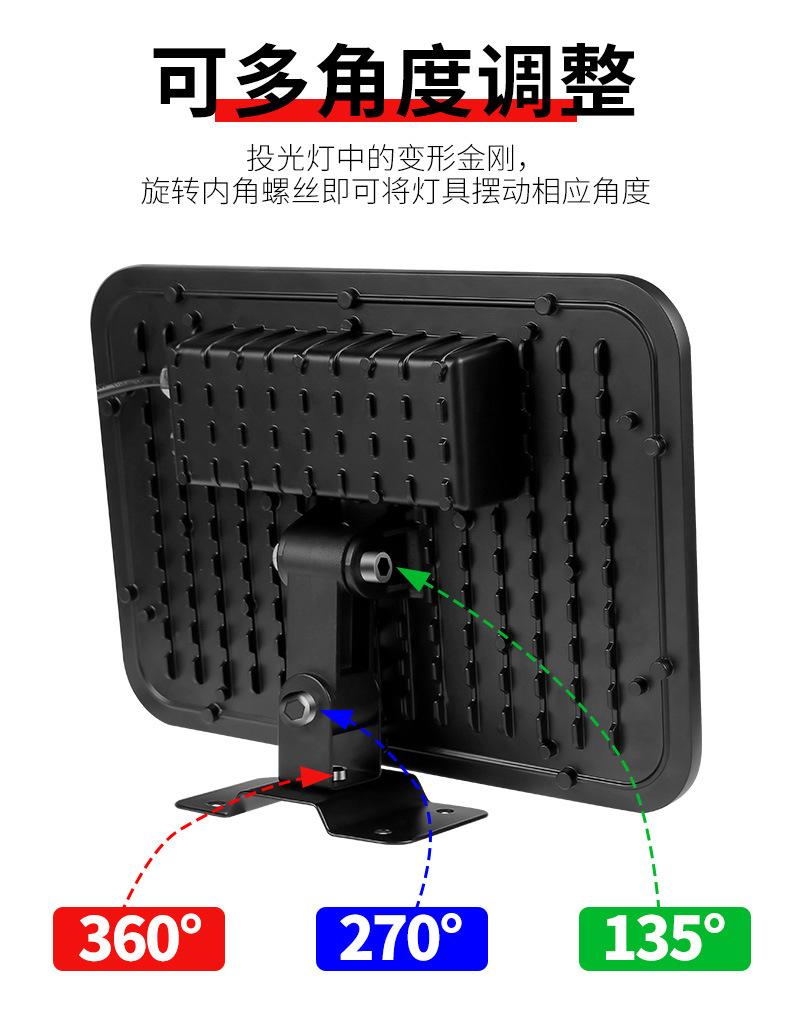 可多角度调整

投光灯中的变形金刚，
旋转内角螺丝即可将灯具摆动相应角度

360°

270°

135°