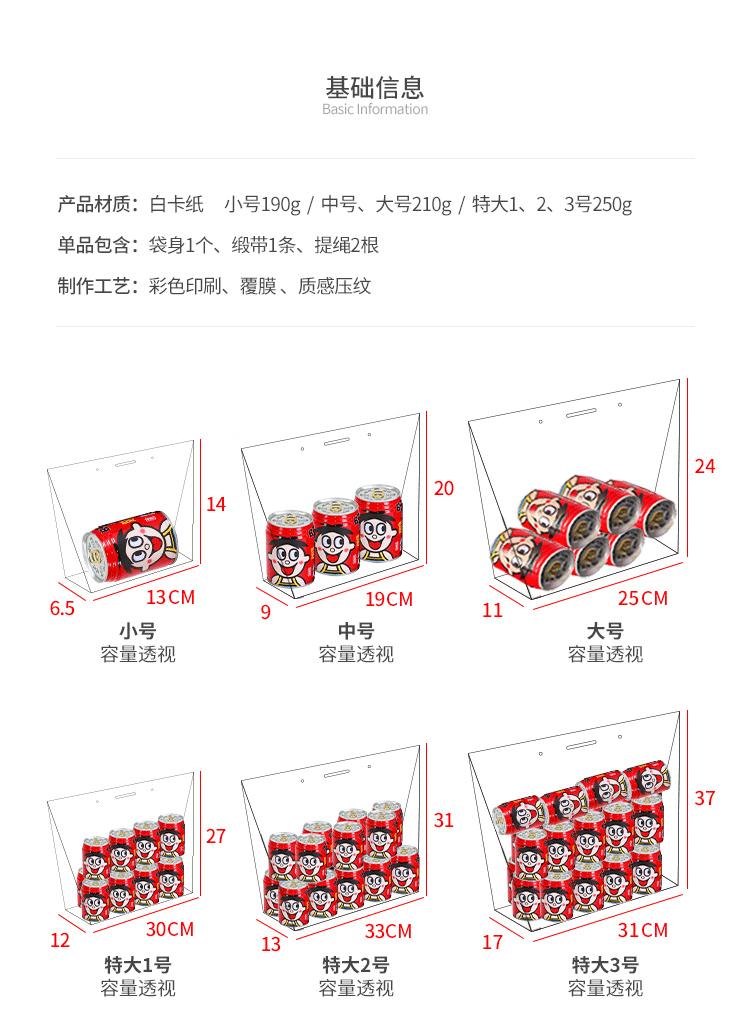 基础信息
Basic Information

产品材质：白卡纸　小号190g / 中号、大号210g / 特大1、2、3号250g

单品包含：袋身1个、缎带1条、提绳2根

制作工艺：彩色印刷、覆膜 、质感压纹

14
6.5
13CM
小号
容量透视

20
9
19CM
中号
容量透视

24
11
25CM
大号
容量透视

27
12
30CM
特大1号
容量透视

31
13
33CM
特大2号
容量透视

37
17
31CM
特大3号
容量透视