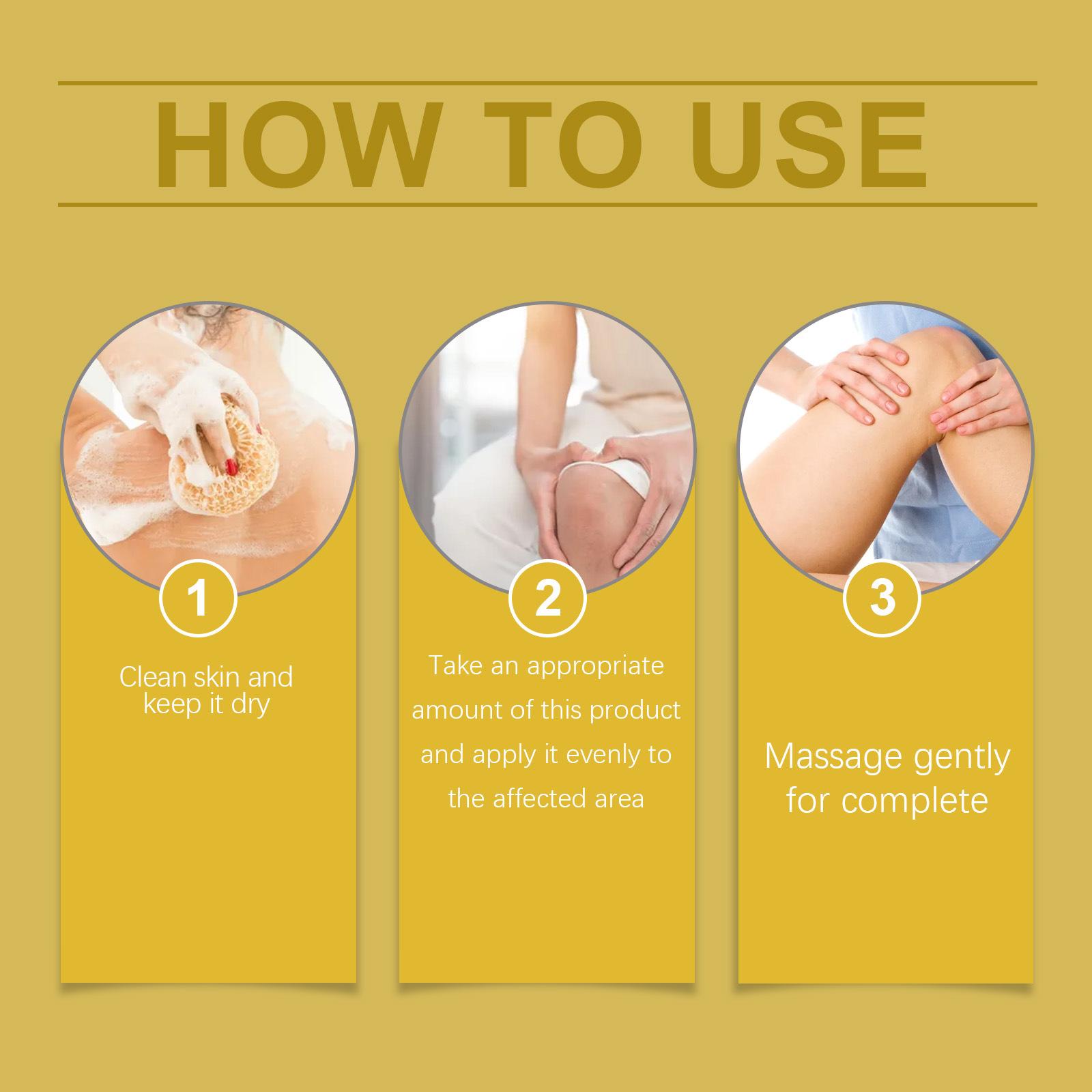 HOW TO USE

1

Clean skin and keep it dry

2

Take an appropriate amount of this product and apply it evenly to the affected area

3

Massage gently for complete