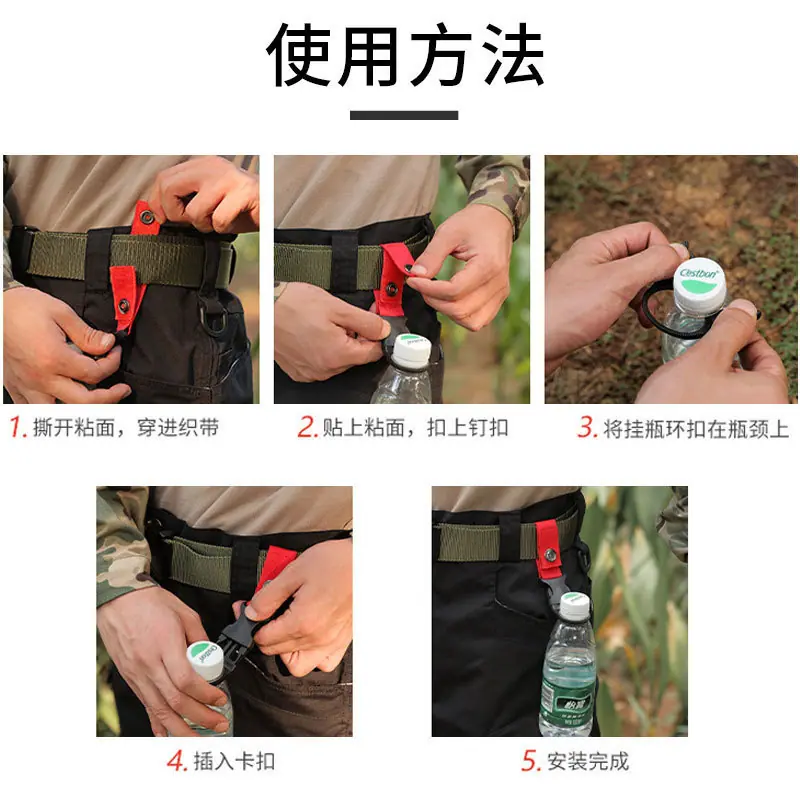 使用方法

1.撕开粘面，穿进织带

2.贴上粘面，扣上钉扣

3.将挂瓶环扣在瓶颈上

4.插入卡扣

5.安装完成