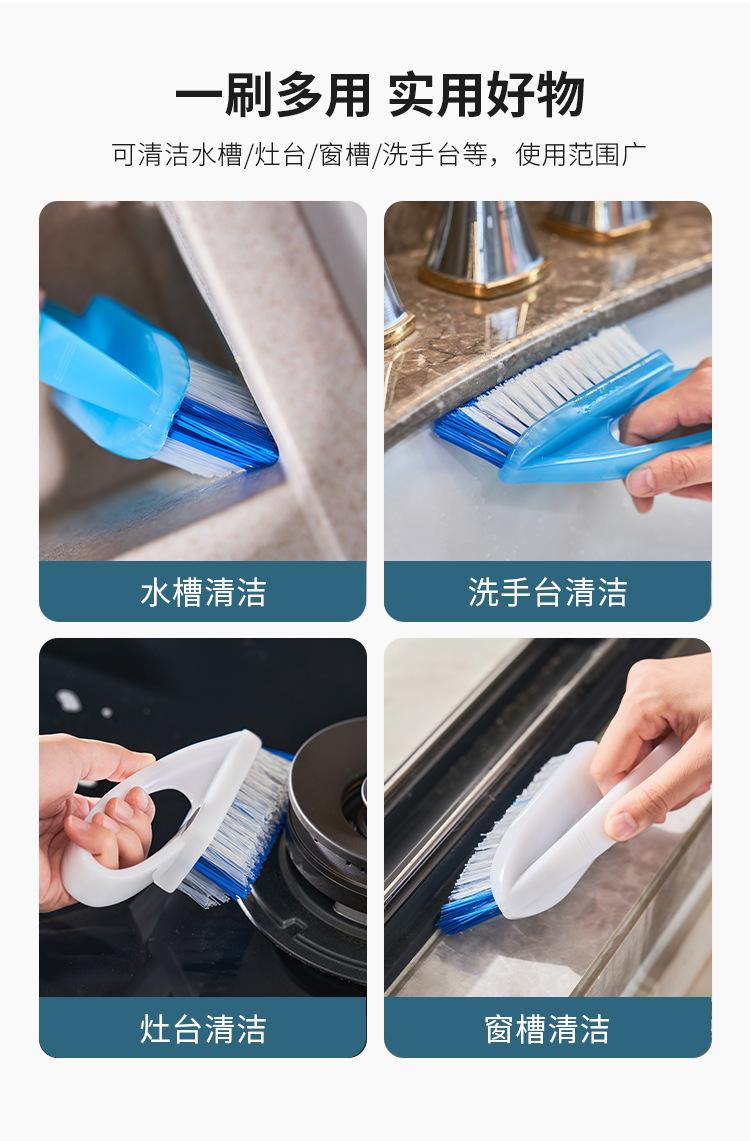 一刷多用 实用好物

可清洁水槽/灶台/窗槽/洗手台等，使用范围广

水槽清洁

洗手台清洁

灶台清洁

窗槽清洁