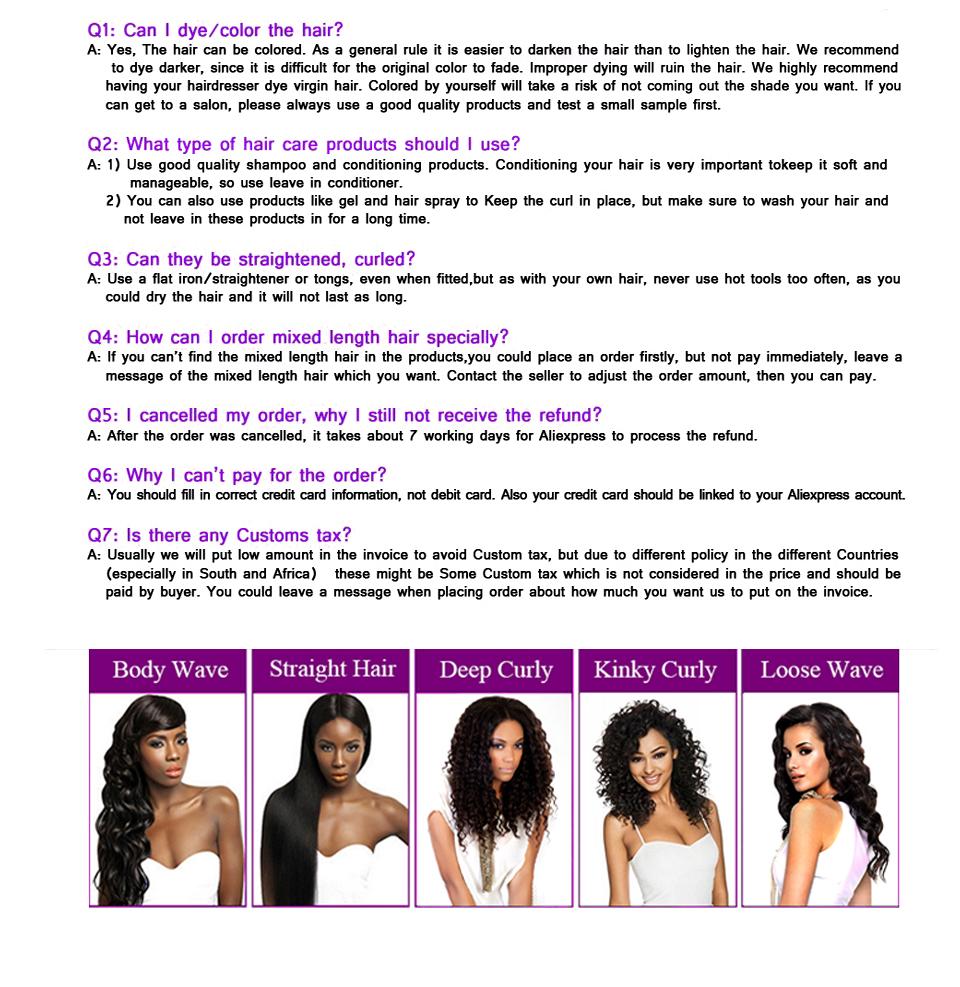 Q1: Can I dye/color the hair?
A: Yes, The hair can be colored. As a general rule it is easier to darken the hair than to lighten the hair. We recommend to dye darker, since it is difficult for the original color to fade. Improper dying will ruin the hair. We highly recommend having your hairdresser dye virgin hair. Colored by yourself will take a risk of not coming out the shade you want. If you can get to a salon, please always use a good quality products and test a small sample first.

Q2: What type of hair care products should I use?
A: 1) Use good quality shampoo and conditioning products. Conditioning your hair is very important tokeep it soft and manageable, so use leave in conditioner.
2) You can also use products like gel and hair spray to Keep the curl in place, but make sure to wash your hair and not leave in these products in for a long time.

Q3: Can they be straightened, curled?
A: Use a flat iron/straightener or tongs, even when fitted,but as with your own hair, never use hot tools too often, as you could dry the hair and it will not last as long.

Q4: How can I order mixed length hair specially?
A: If you can't find the mixed length hair in the products,you could place an order firstly, but not pay immediately, leave a message of the mixed length hair which you want. Contact the seller to adjust the order amount, then you can pay.

Q5: I cancelled my order, why I still not receive the refund?
A: After the order was cancelled, it takes about 7 working days for Aliexpress to process the refund.

Q6: Why I can't pay for the order?
A: You should fill in correct credit card information, not debit card. Also your credit card should be linked to your Aliexpress account.

Q7: Is there any Customs tax?
A: Usually we will put low amount in the invoice to avoid Custom tax, but due to different policy in the different Countries (especially in South and Africa) these might be Some Custom tax which is not considered in the price and should be paid by buyer. You could leave a message when placing order about how much you want us to put on the invoice.

Body Wave
Straight Hair
Deep Curly
Kinky Curly
Loose Wave