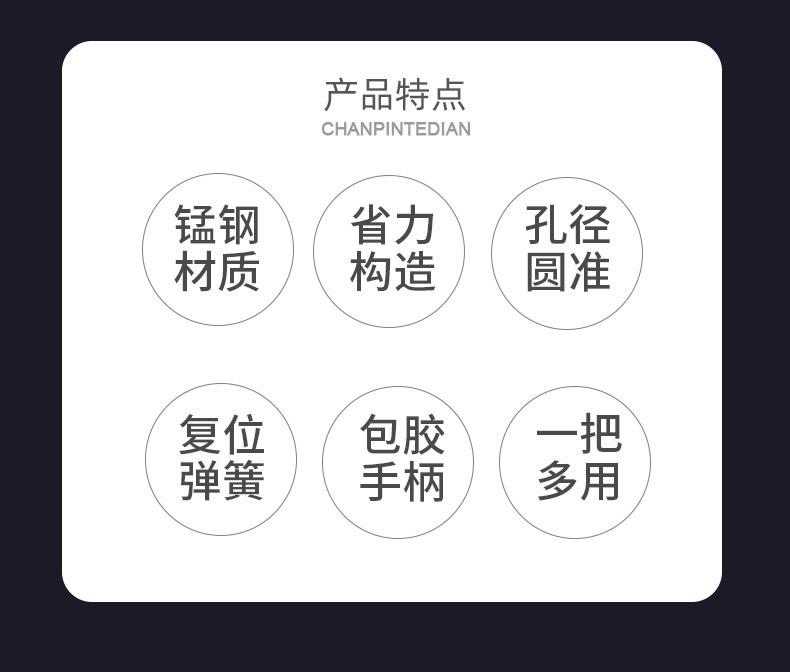 产品特点
CHANPINTEDIAN

锰钢
材质

省力
构造

孔径
圆准

复位
弹簧

包胶
手柄

一把
多用