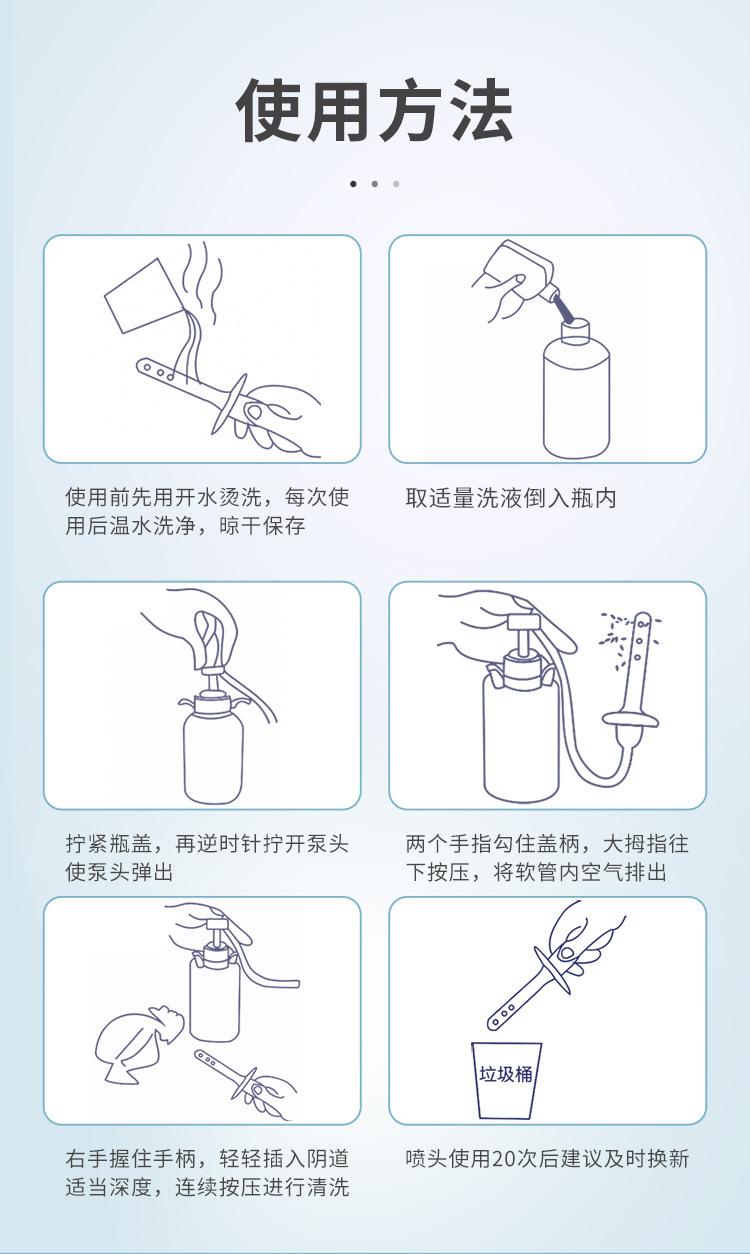 使用方法

使用前先用开水烫洗，每次使用后温水洗净，晾干保存

取适量洗液倒入瓶内

拧紧瓶盖，再逆时针拧开泵头使泵头弹出

两个手指勾住盖柄，大拇指往下按压，将软管内空气排出

右手握住手柄，轻轻插入阴道适当深度，连续按压进行清洗

垃圾桶

喷头使用20次后建议及时换新