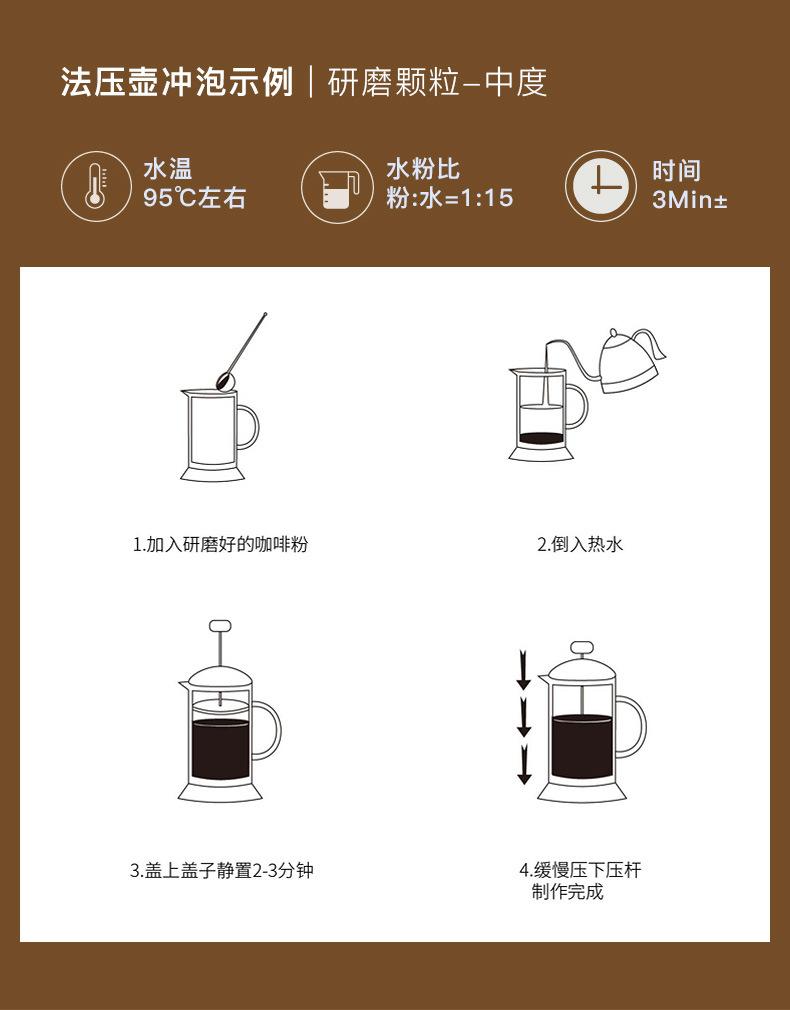 法压壶冲泡示例 | 研磨颗粒–中度

水温
95℃左右

水粉比
粉:水=1:15

时间
3Min±

1.加入研磨好的咖啡粉

2.倒入热水

3.盖上盖子静置2-3分钟

4.缓慢压下压杆
制作完成