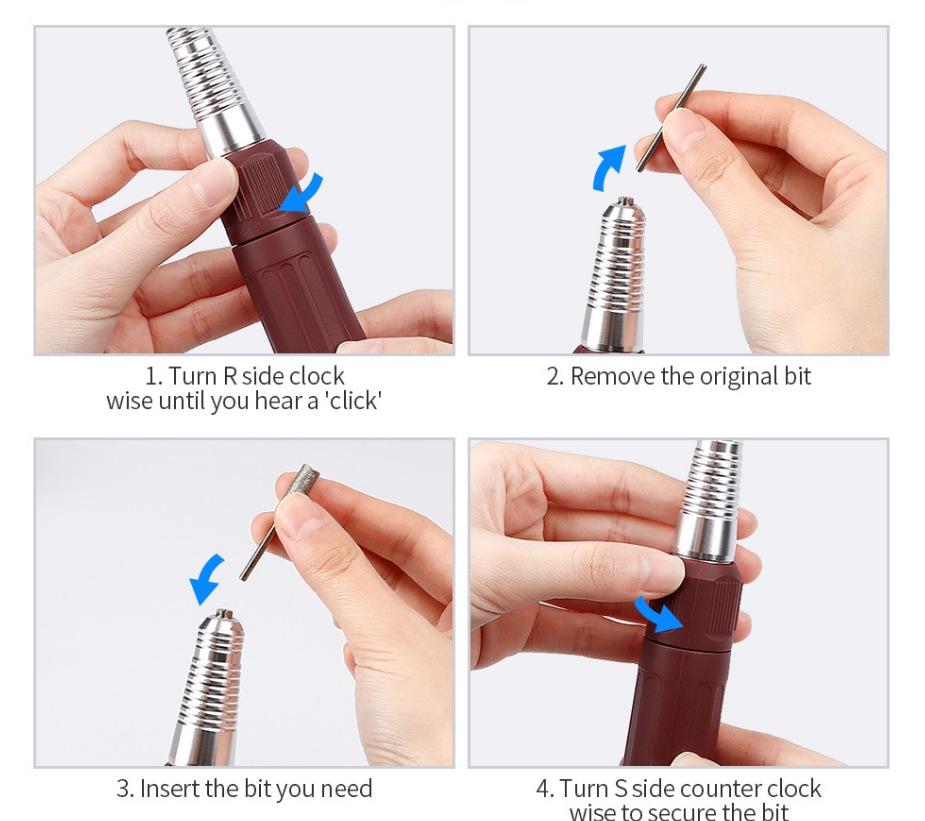 1. Turn R side clock wise until you hear a 'click'

2. Remove the original bit

3. Insert the bit you need

4. Turn S side counter clock wise to secure the bit