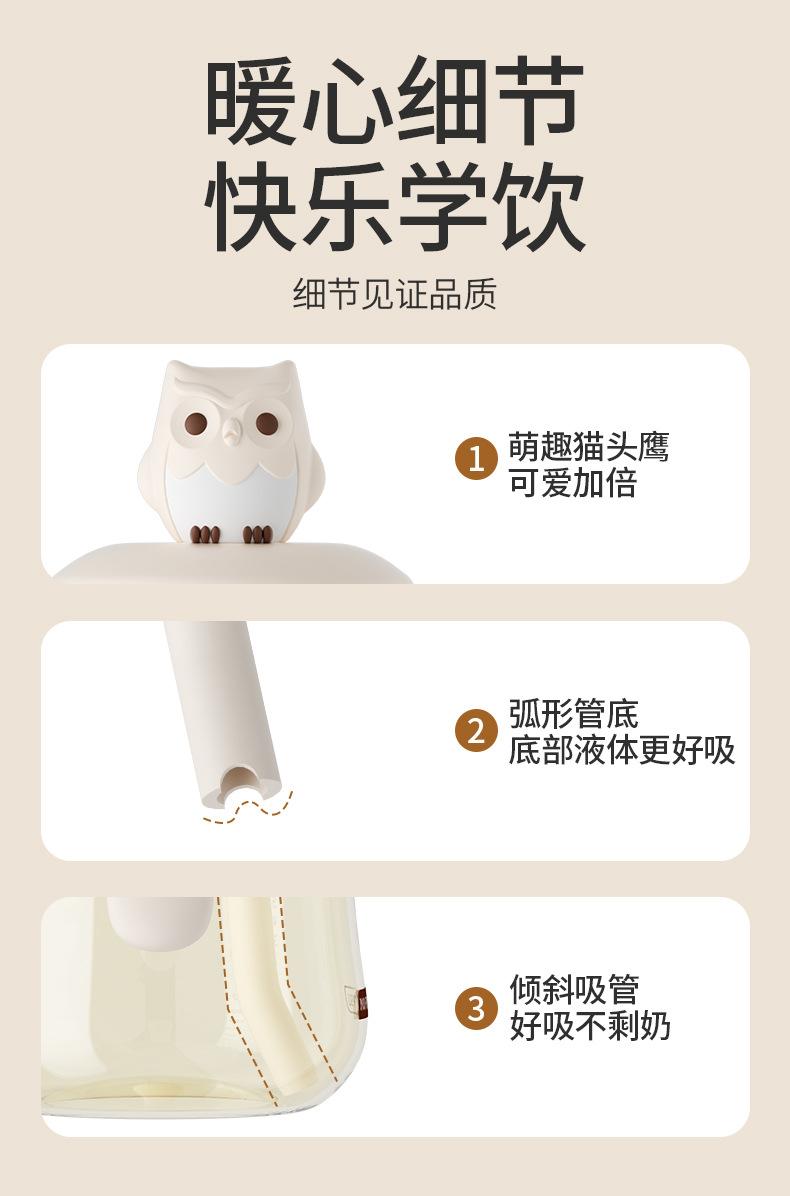 暖心细节
快乐学饮

细节见证品质

1 萌趣猫头鹰
可爱加倍

2 弧形管底
底部液体更好吸

3 倾斜吸管
好吸不剩奶