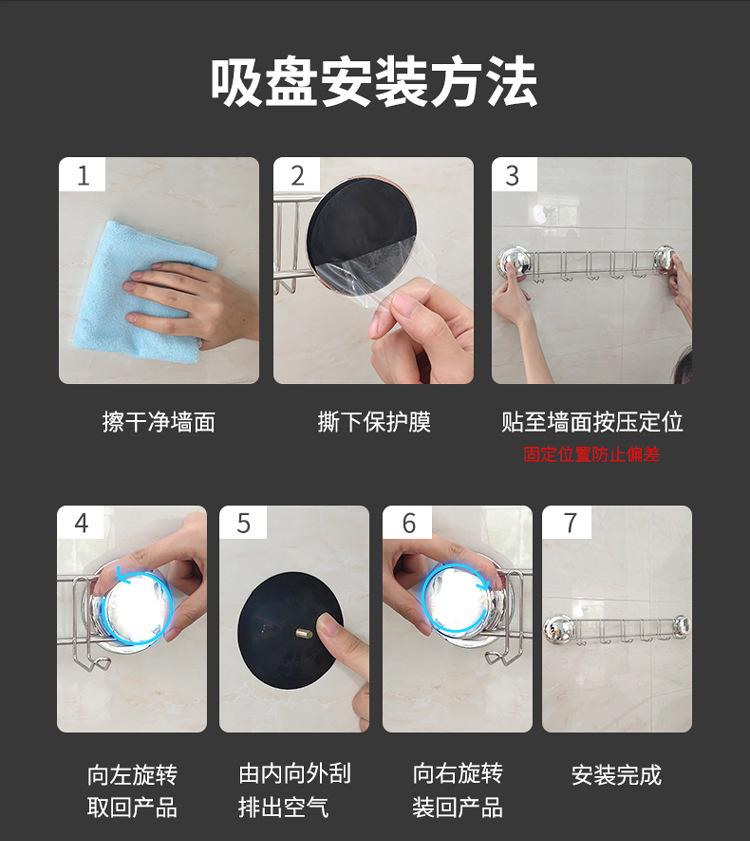 吸盘安装方法

1
擦干净墙面

2
撕下保护膜

3
贴至墙面按压定位
固定位置防止偏差

4
向左旋转
取回产品

5
由内向外刮
排出空气

6
向右旋转
装回产品

7
安装完成