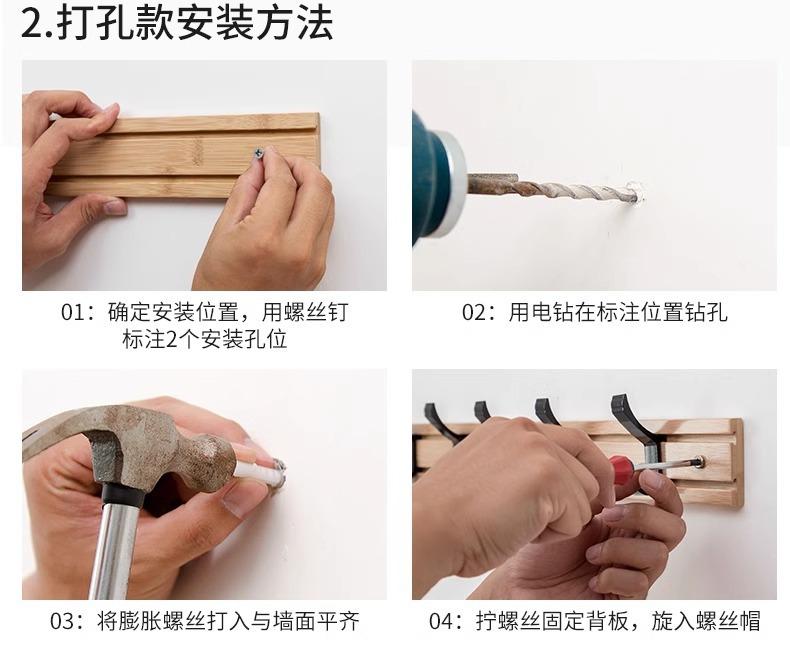 2.打孔款安装方法

01：确定安装位置，用螺丝钉标注2个安装孔位

02：用电钻在标注位置钻孔

03：将膨胀螺丝打入与墙面平齐

04：拧螺丝固定背板，旋入螺丝帽