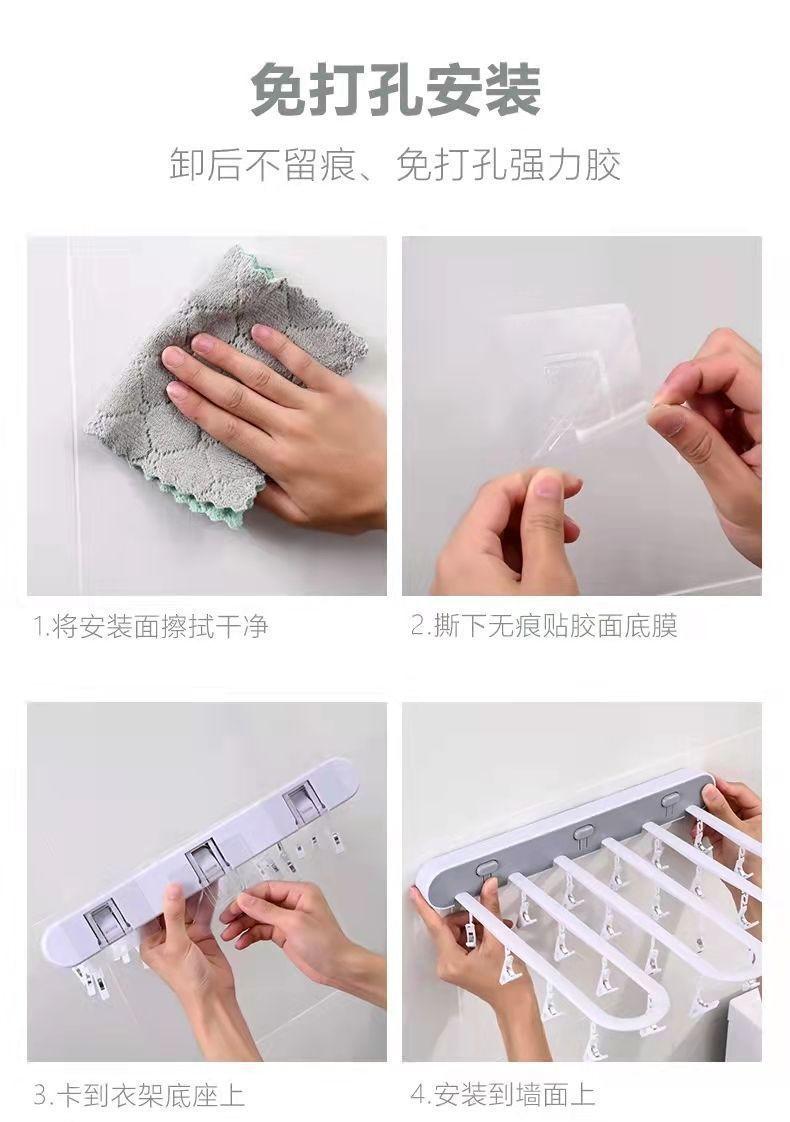 免打孔安装

卸后不留痕、免打孔强力胶

1.将安装面擦拭干净

2.撕下无痕贴胶面底膜

3.卡到衣架底座上

4.安装到墙面上