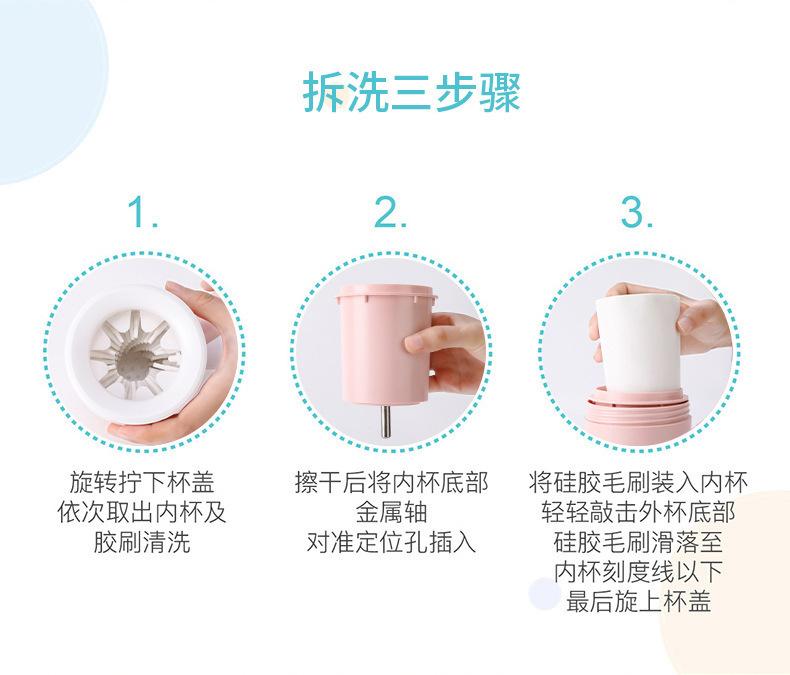 拆洗三步骤

1.

旋转拧下杯盖
依次取出内杯及
胶刷清洗

2.

擦干后将内杯底部
金属轴
对准定位孔插入

3.

将硅胶毛刷装入内杯
轻轻敲击外杯底部
硅胶毛刷滑落至
内杯刻度线以下
最后旋上杯盖