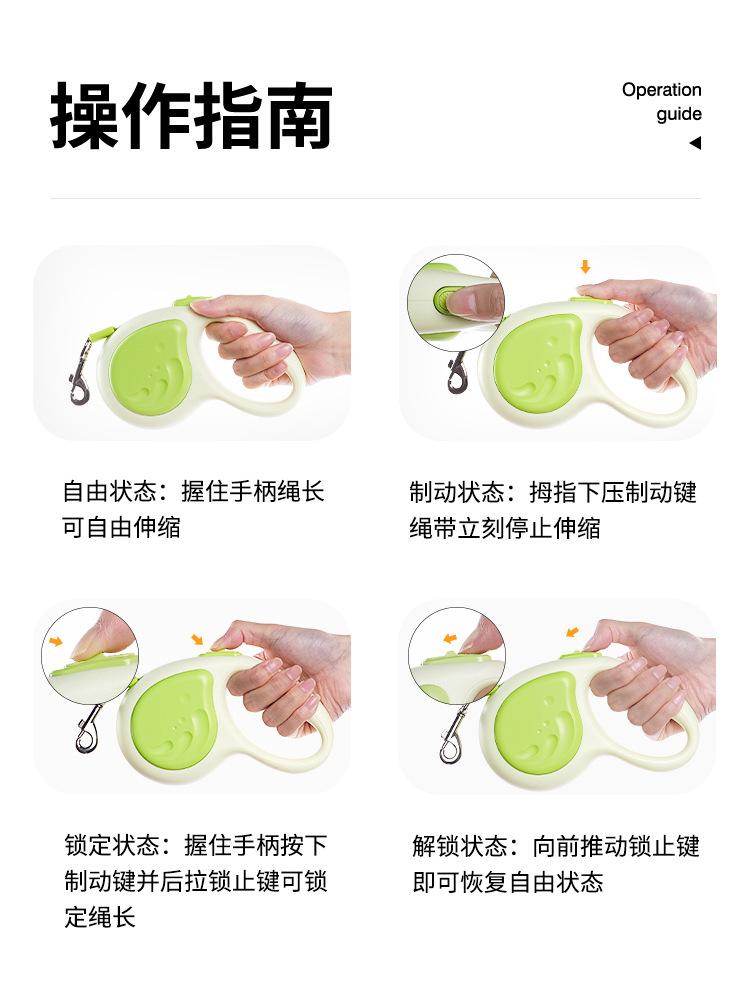 操作指南

Operation guide

自由状态：握住手柄绳长可自由伸缩

制动状态：拇指下压制动键绳带立刻停止伸缩

锁定状态：握住手柄按下制动键并后拉锁止键可锁定绳长

解锁状态：向前推动锁止键即可恢复自由状态