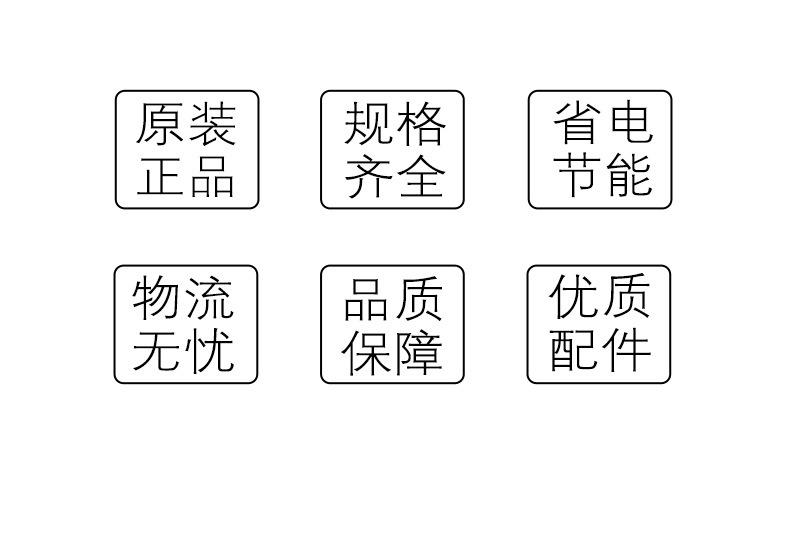 原装
正品

规格
齐全

省电
节能

物流
无忧

品质
保障

优质
配件