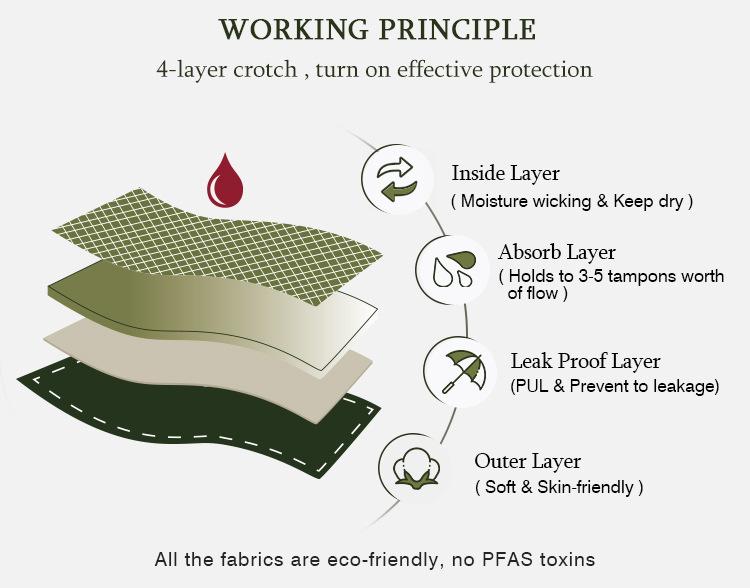 WORKING PRINCIPLE

4-layer crotch , turn on effective protection

Inside Layer
( Moisture wicking & Keep dry )

Absorb Layer
( Holds to 3-5 tampons worth of flow )

Leak Proof Layer
(PUL & Prevent to leakage)

Outer Layer
( Soft & Skin-friendly )

All the fabrics are eco-friendly, no PFAS toxins