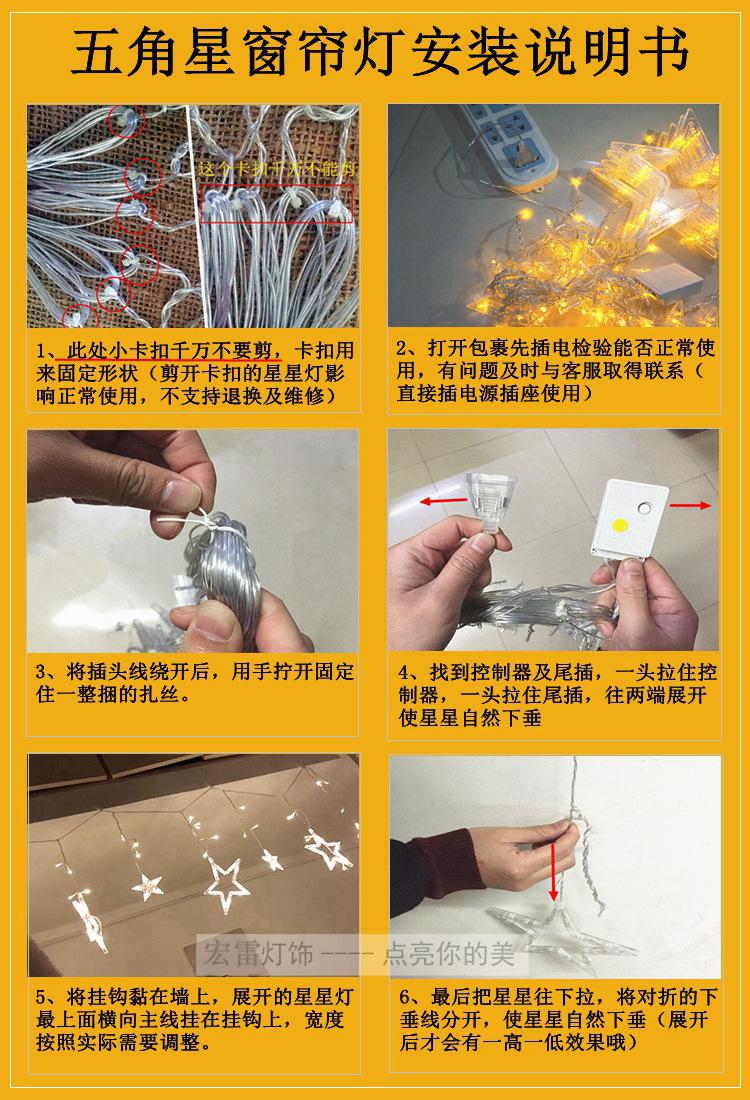 五角星窗帘灯安装说明书

这个卡扣千万不能剪

1、此处小卡扣千万不要剪，卡扣用来固定形状（剪开卡扣的星星灯影响正常使用，不支持退换及维修）

2、打开包裹先插电检验能否正常使用，有问题及时与客服取得联系（直接插电源插座使用）

3、将插头线绕开后，用手拧开固定住一整捆的扎丝。

4、找到控制器及尾插，一头拉住控制器，一头拉住尾插，往两端展开使星星自然下垂

宏雷灯饰 ---- 点亮你的美

5、将挂钩黏在墙上，展开的星星灯最上面横向主线挂在挂钩上，宽度按照实际需要调整。

6、最后把星星往下拉，将对折的下垂线分开，使星星自然下垂（展开后才会有一高一低效果哦）